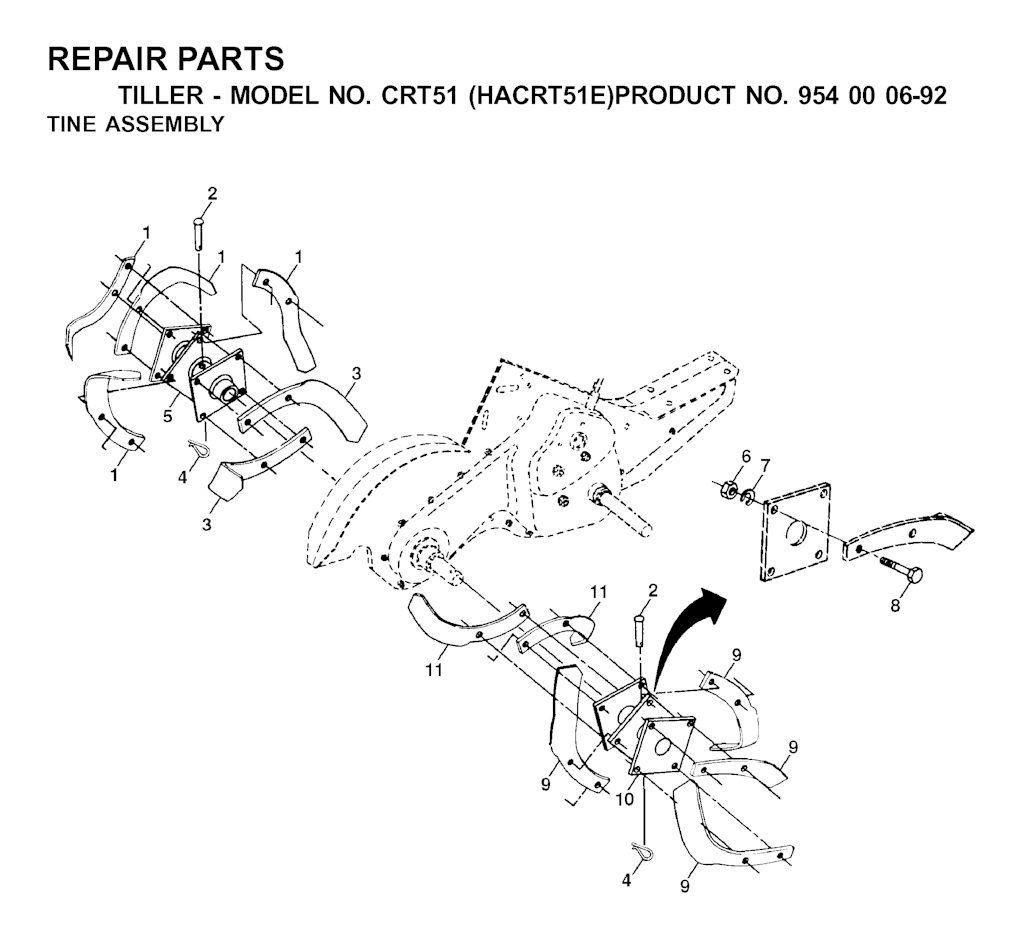 REPAIR PARTS

TILLER - MODEL NO. CRT51 (HACRT51E)PRODUCT NO. 954 00 06-92

TINE ASSEMBLY

2
1
1
1
3
5
4
1
3
6
7
8
11
2
11
9
9
9
10
4
9