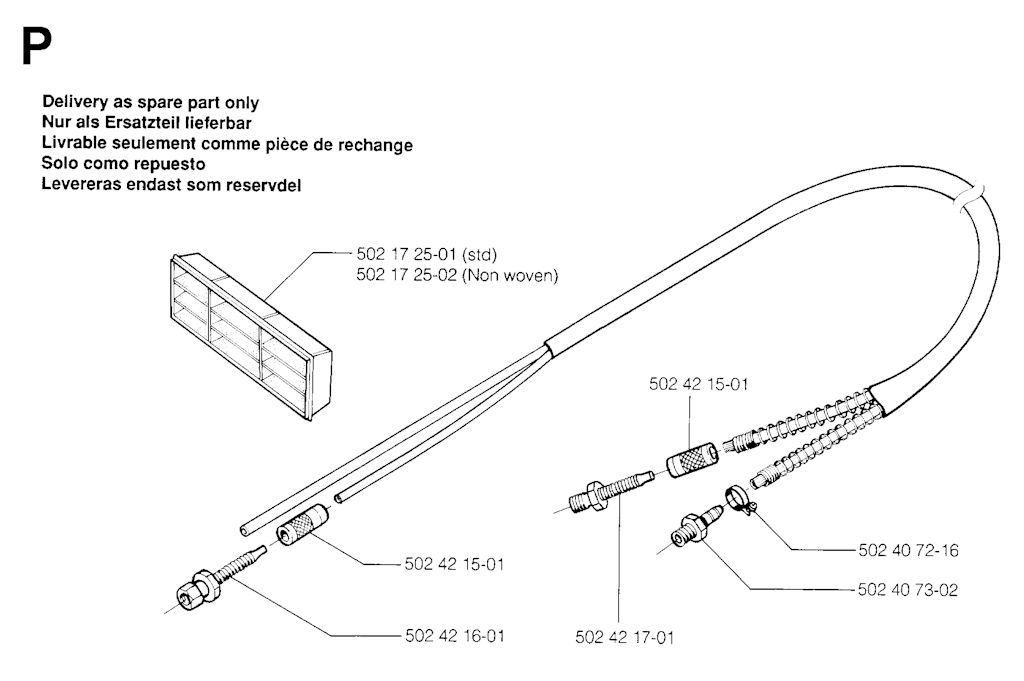 P

Delivery as spare part only
Nur als Ersatzteil lieferbar
Livrable seulement comme pièce de rechange
Solo como repuesto
Levereras endast som reservdel

502 17 25-01 (std)
502 17 25-02 (Non woven)

502 42 15-01

502 42 15-01

502 42 16-01

502 42 17-01

502 40 72-16

502 40 73-02