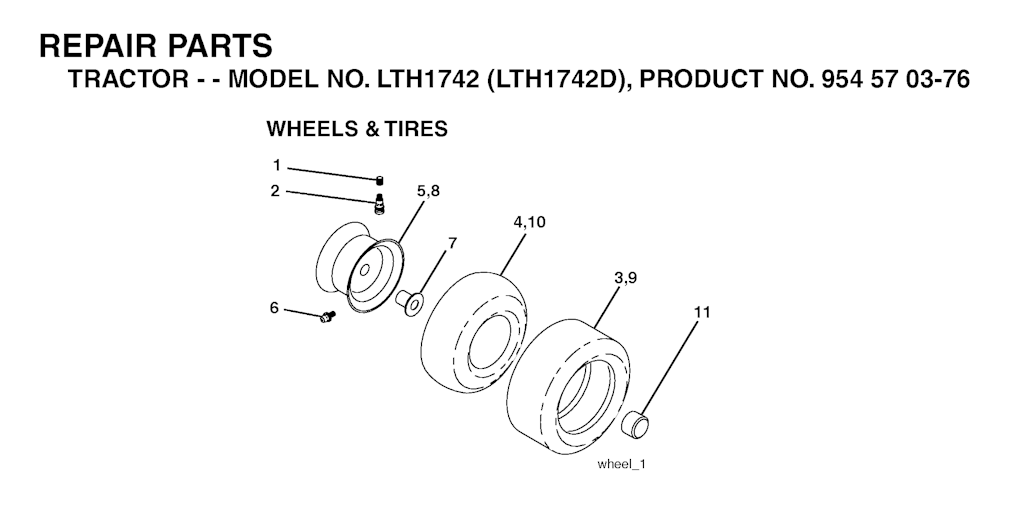 REPAIR PARTS
TRACTOR - - MODEL NO. LTH1742 (LTH1742D), PRODUCT NO. 954 57 03-76

WHEELS & TIRES

1
2
5,8
7
4,10
3,9
6
11

wheel_1