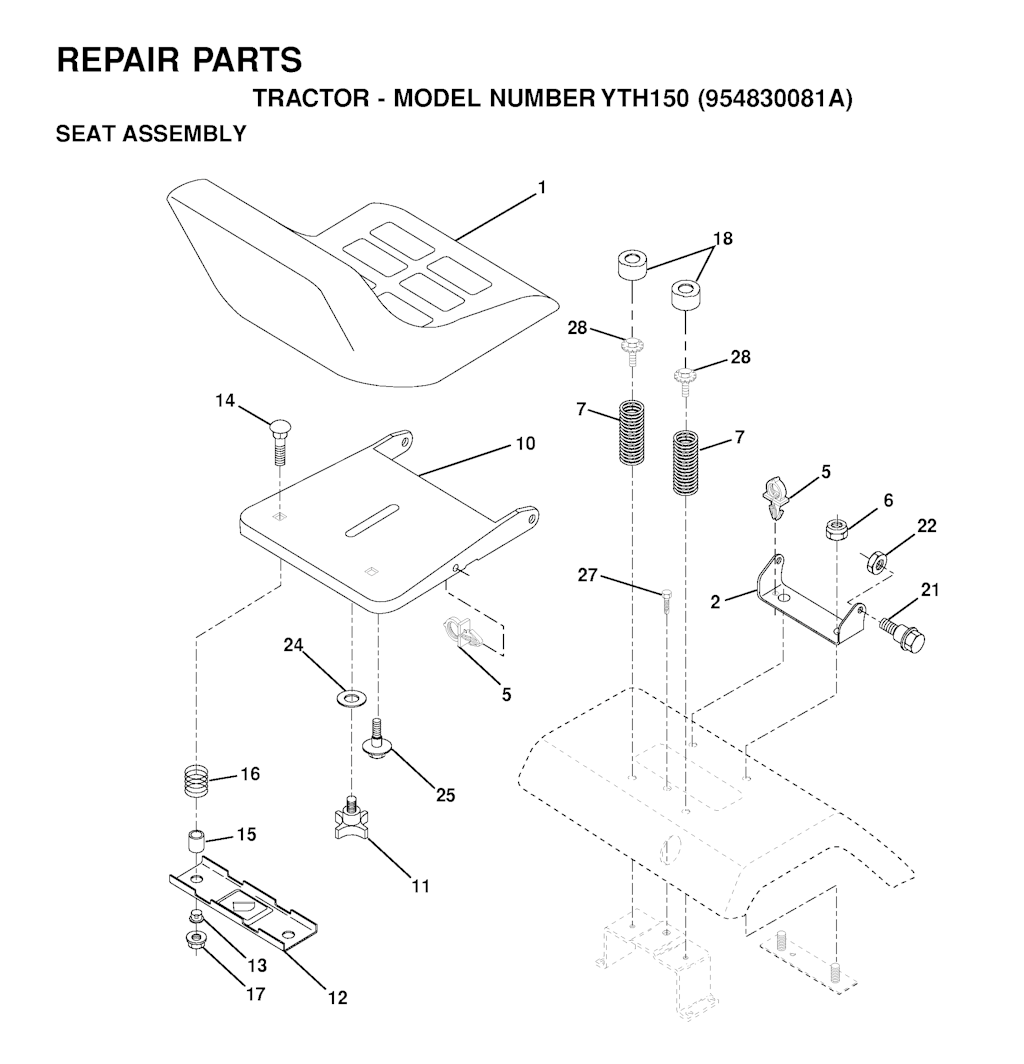 REPAIR PARTS

TRACTOR - MODEL NUMBER YTH150 (954830081A)

SEAT ASSEMBLY

1
18
28
28
14
7
7
10
5
6
22
27
2
21
24
5
16
25
15
11
13
17
12