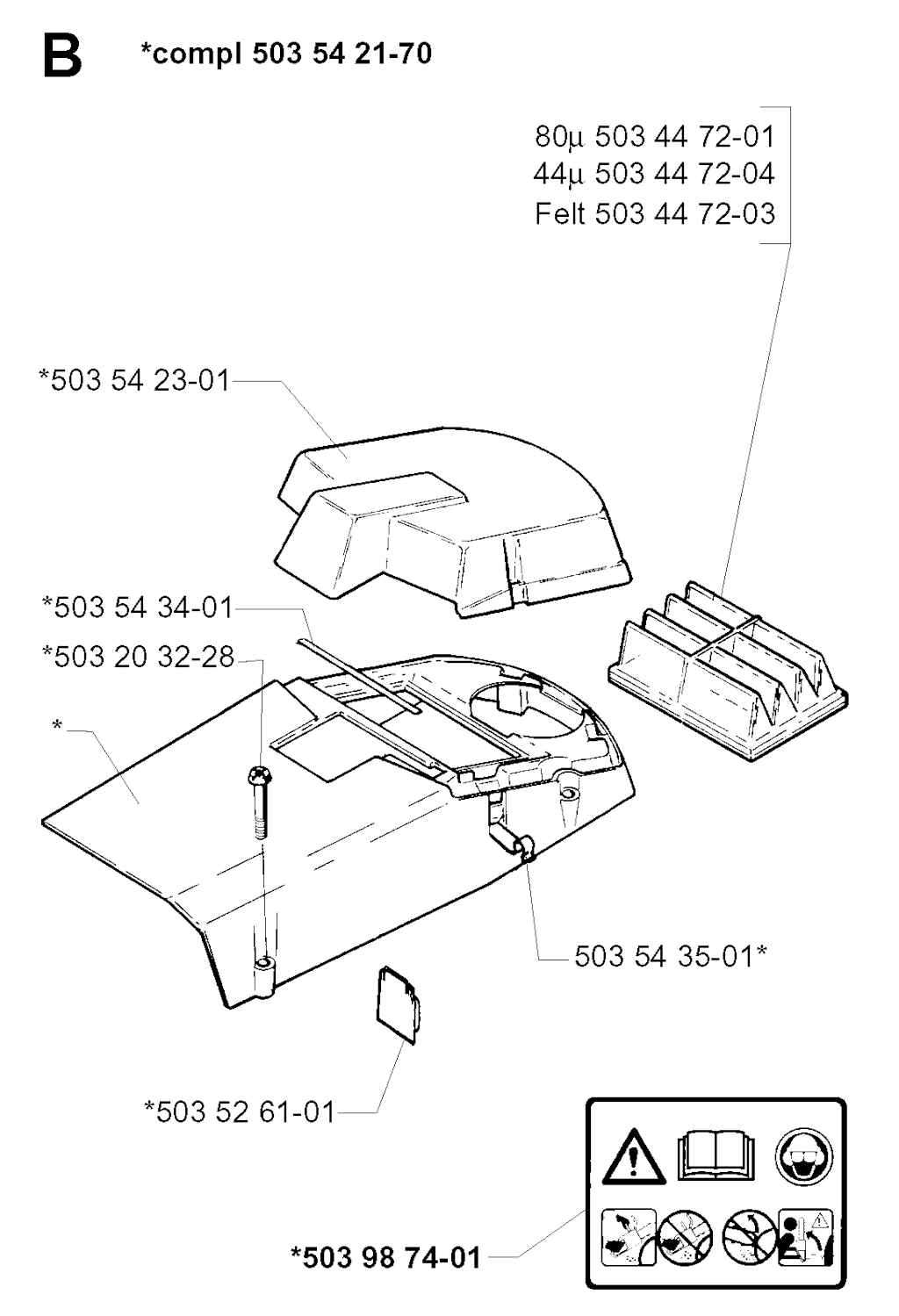 B *compl 503 54 21-70

80µ 503 44 72-01
44µ 503 44 72-04
Felt 503 44 72-03

*503 54 23-01

*503 54 34-01

*503 20 32-28

*

503 54 35-01*

*503 52 61-01

*503 98 74-01