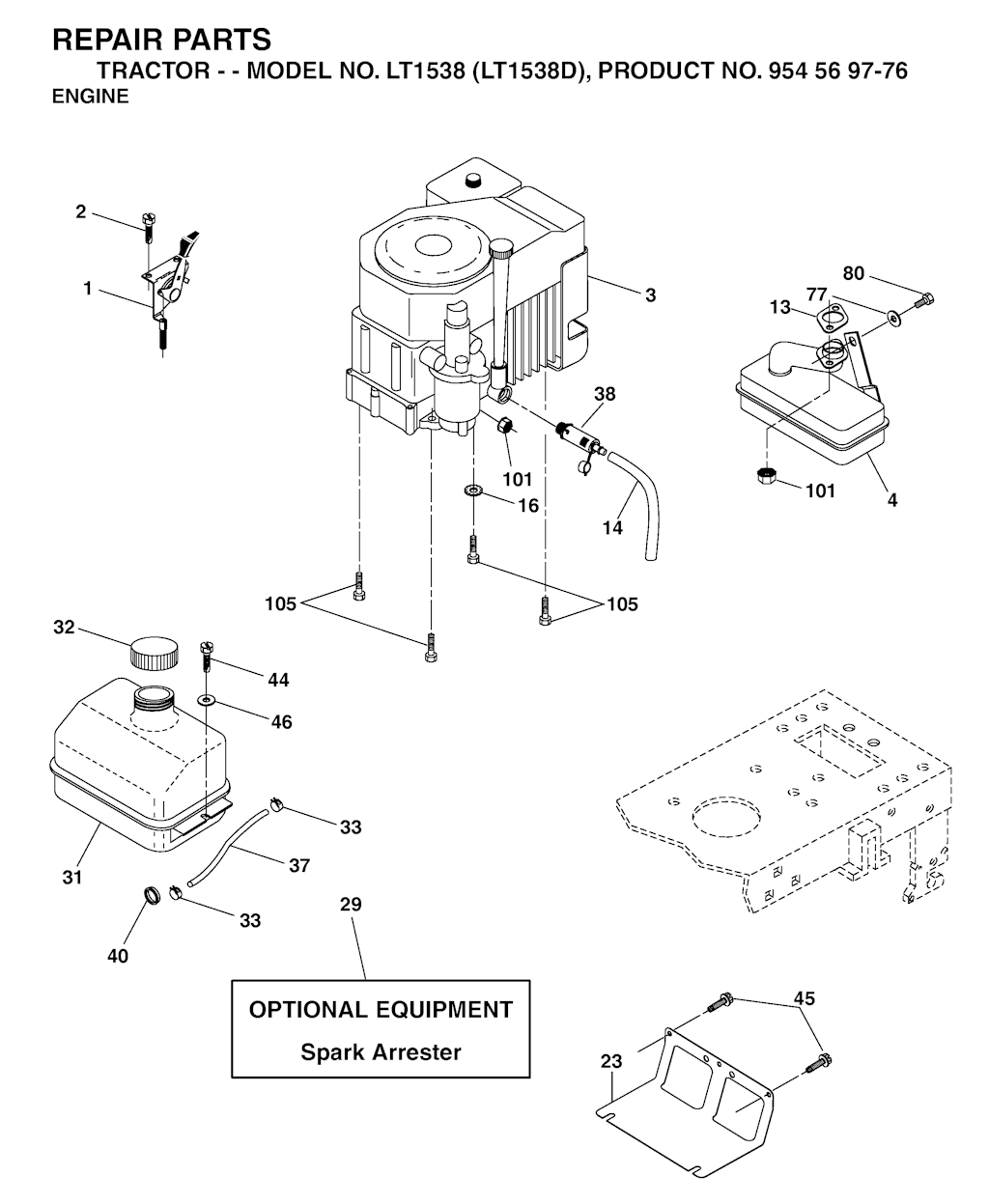 REPAIR PARTS
TRACTOR - - MODEL NO. LT1538 (LT1538D), PRODUCT NO. 954 56 97-76
ENGINE

2
1
3
80
77
13
38
101
16
14
101
4
105
105
32
44
46
33
37
31
33
40
29
OPTIONAL EQUIPMENT
Spark Arrester
45
23