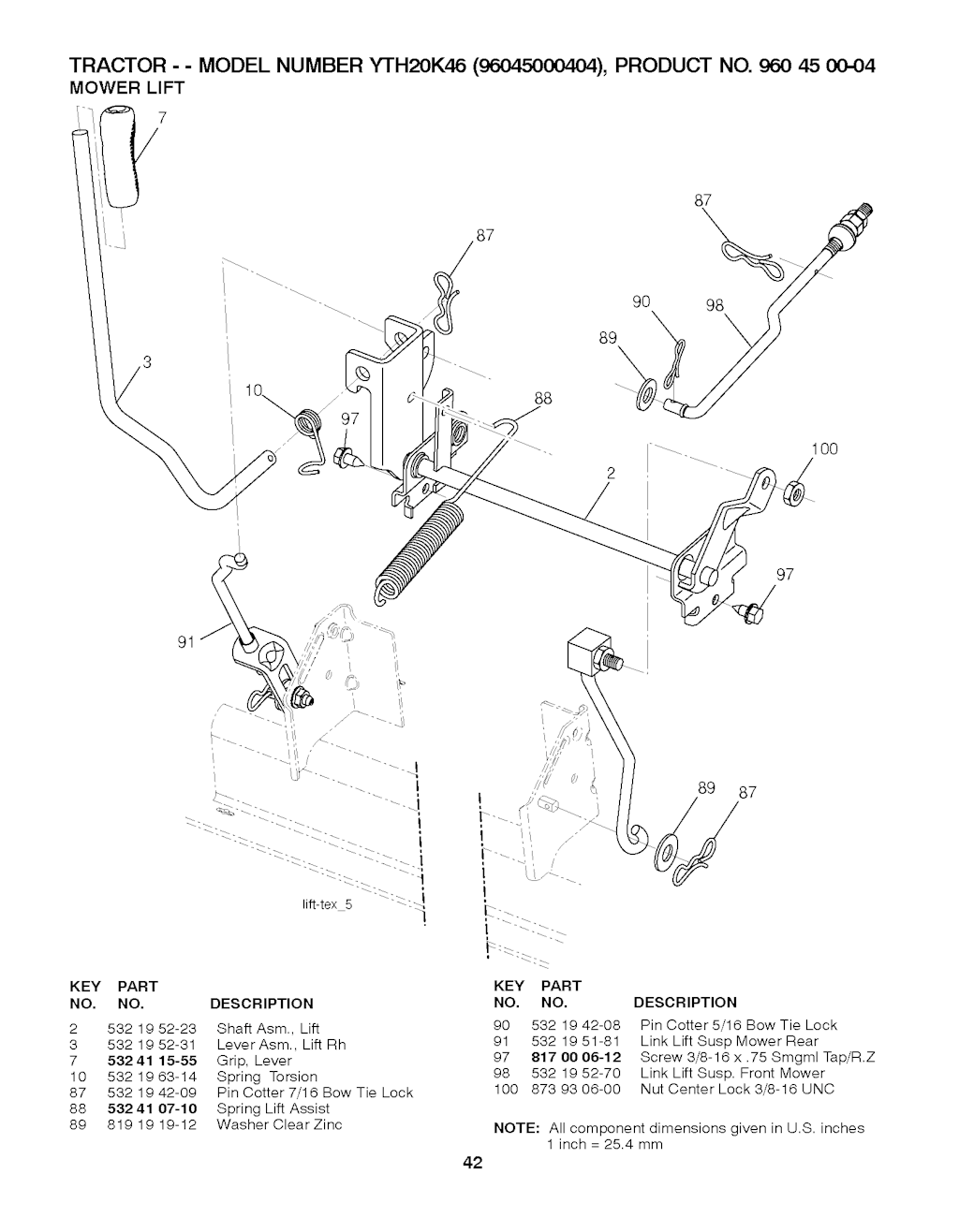 TRACTOR - - MODEL NUMBER YTH20K46 (96045000404), PRODUCT NO. 960 45 00-04
MOWER LIFT

7
87
87
90
98
89
3
10
97
88
100
2
97
91
89
87
lift-tex_5

| KEY NO. | PART NO. | DESCRIPTION |
|---|---|---|
| 2 | 532 19 52-23 | Shaft Asm., Lift |
| 3 | 532 19 52-31 | Lever Asm., Lift Rh |
| 7 | 532 41 15-55 | Grip, Lever |
| 10 | 532 19 63-14 | Spring Torsion |
| 87 | 532 19 42-09 | Pin Cotter 7/16 Bow Tie Lock |
| 88 | 532 41 07-10 | Spring Lift Assist |
| 89 | 819 19 19-12 | Washer Clear Zinc |

| KEY NO. | PART NO. | DESCRIPTION |
|---|---|---|
| 90 | 532 19 42-08 | Pin Cotter 5/16 Bow Tie Lock |
| 91 | 532 19 51-81 | Link Lift Susp Mower Rear |
| 97 | 817 00 06-12 | Screw 3/8-16 x .75 Smgml Tap/R.Z |
| 98 | 532 19 52-70 | Link Lift Susp. Front Mower |
| 100 | 873 93 06-00 | Nut Center Lock 3/8-16 UNC |

NOTE: All component dimensions given in U.S. inches
1 inch = 25.4 mm

42