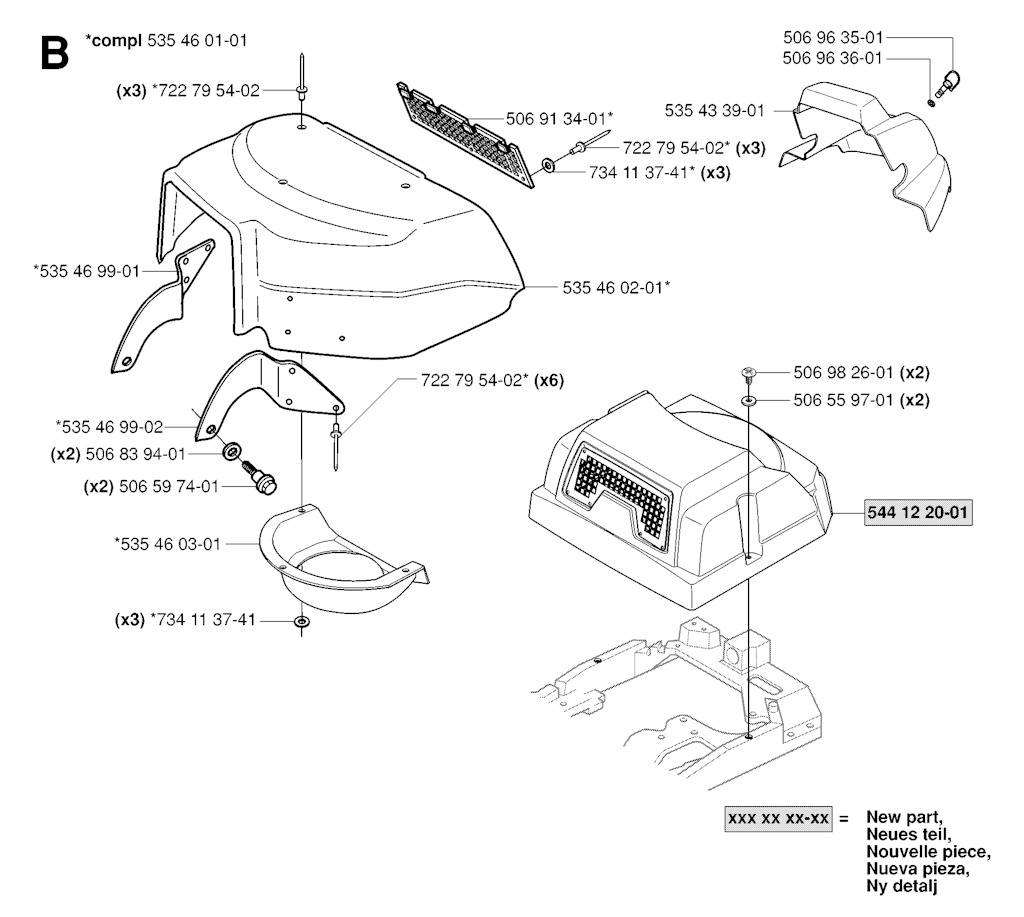 B *compl 535 46 01-01

(x3) *722 79 54-02

506 91 34-01*

722 79 54-02* (x3)

734 11 37-41* (x3)

506 96 35-01

506 96 36-01

535 43 39-01

*535 46 99-01

535 46 02-01*

722 79 54-02* (x6)

*535 46 99-02

(x2) 506 83 94-01

(x2) 506 59 74-01

*535 46 03-01

(x3) *734 11 37-41

506 98 26-01 (x2)

506 55 97-01 (x2)

544 12 20-01

xxx xx xx-xx = New part, Neues teil, Nouvelle piece, Nueva pieza, Ny detalj