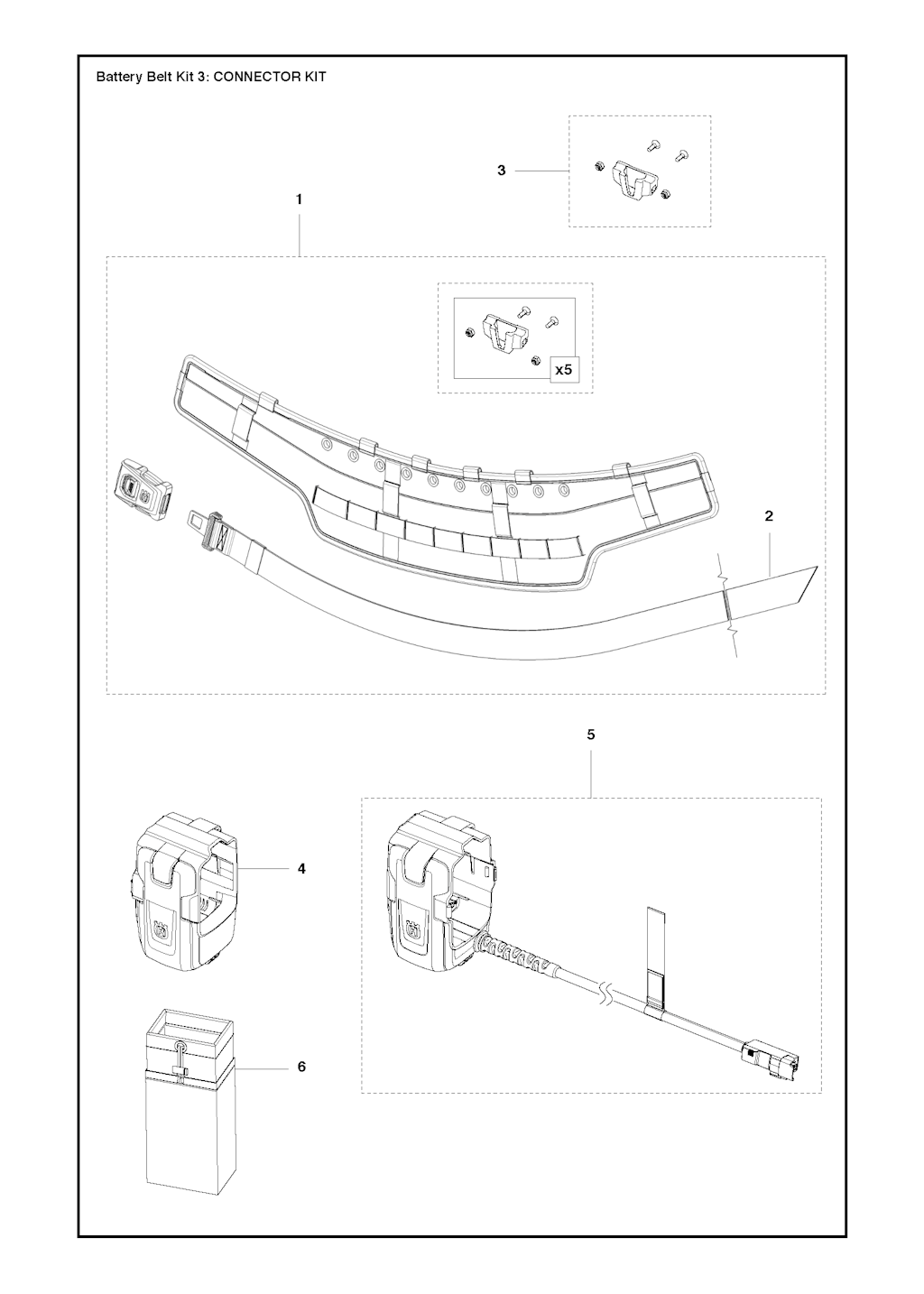 Battery Belt Kit 3: CONNECTOR KIT

3

1

x5

2

5

4

6