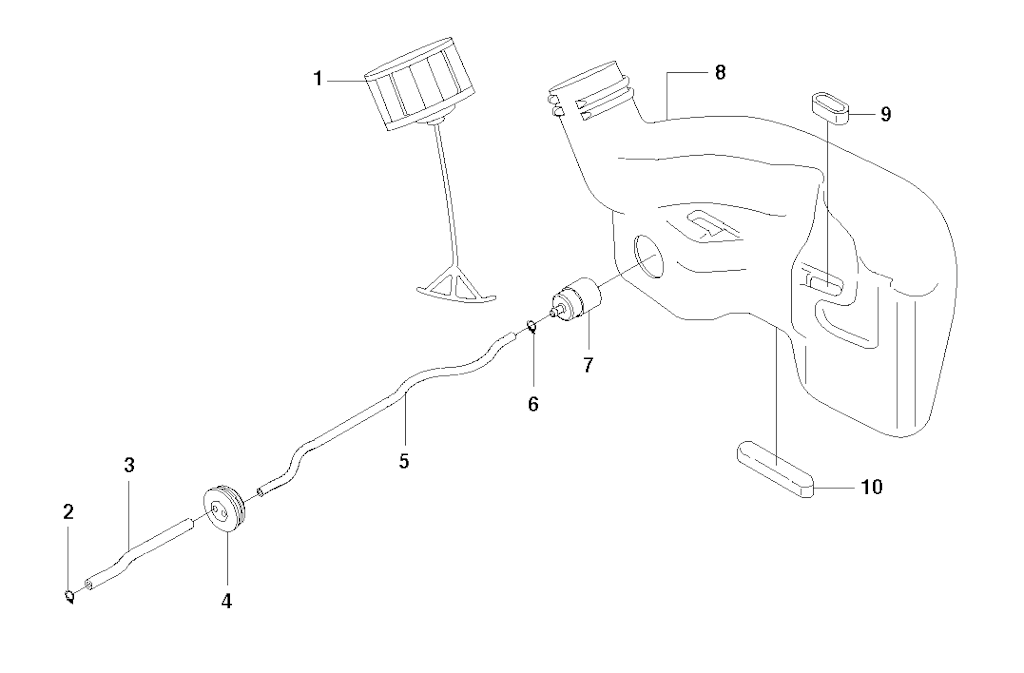 1
8
9
7
6
5
3
2
4
10