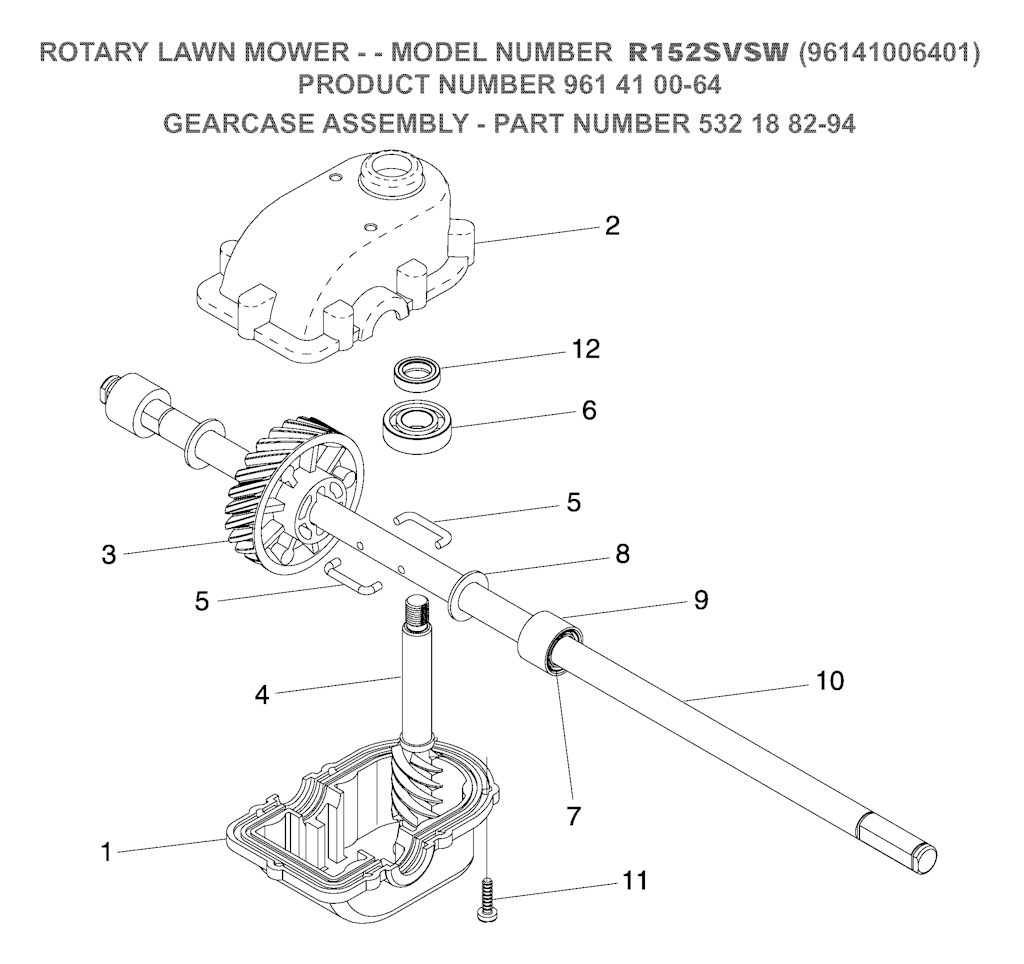 ROTARY LAWN MOWER - - MODEL NUMBER R152SVSW (96141006401)
PRODUCT NUMBER 961 41 00-64
GEARCASE ASSEMBLY - PART NUMBER 532 18 82-94

2

12

6

5

3

8

5

9

4

10

7

1

11