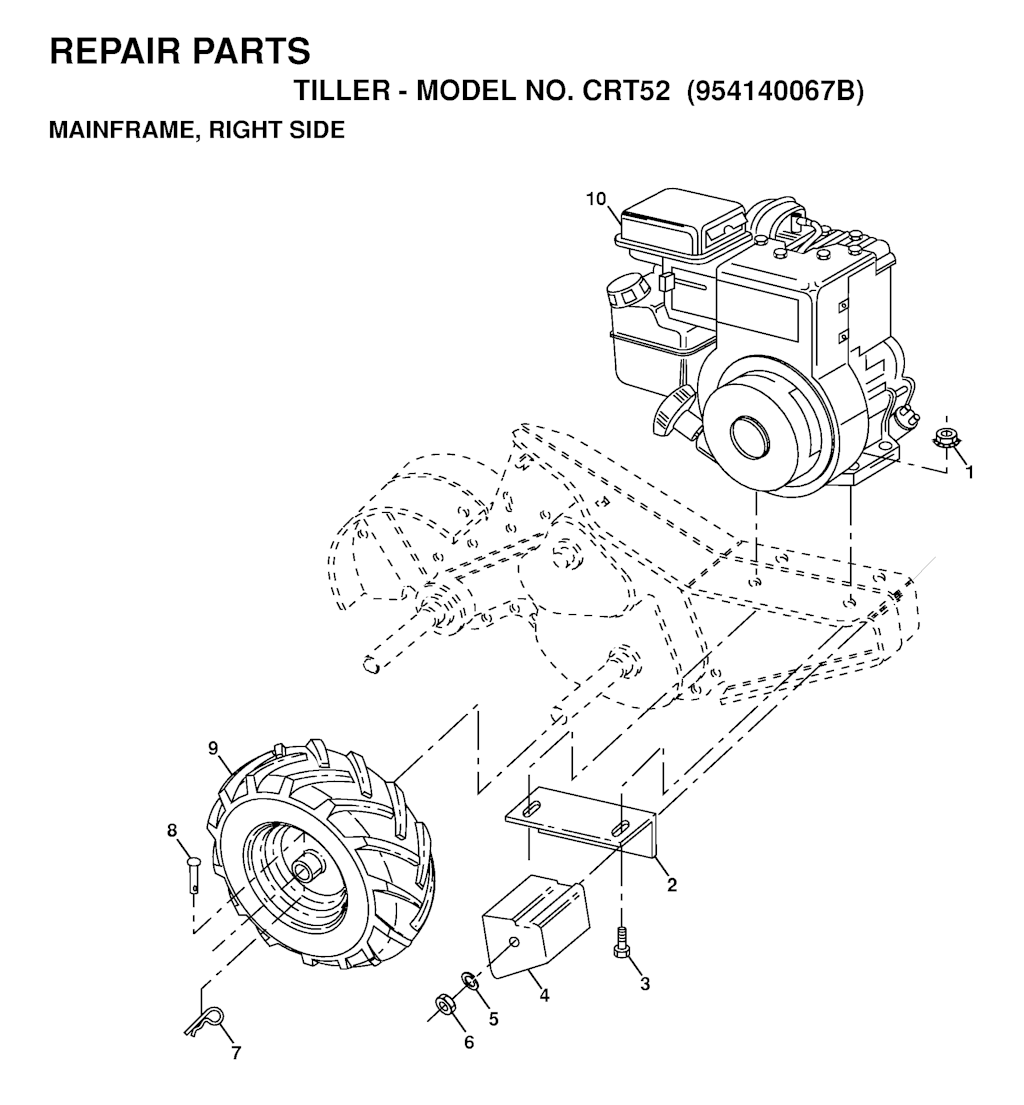 REPAIR PARTS

TILLER - MODEL NO. CRT52 (954140067B)

MAINFRAME, RIGHT SIDE

10

1

9

8

2

3

4

5

6

7