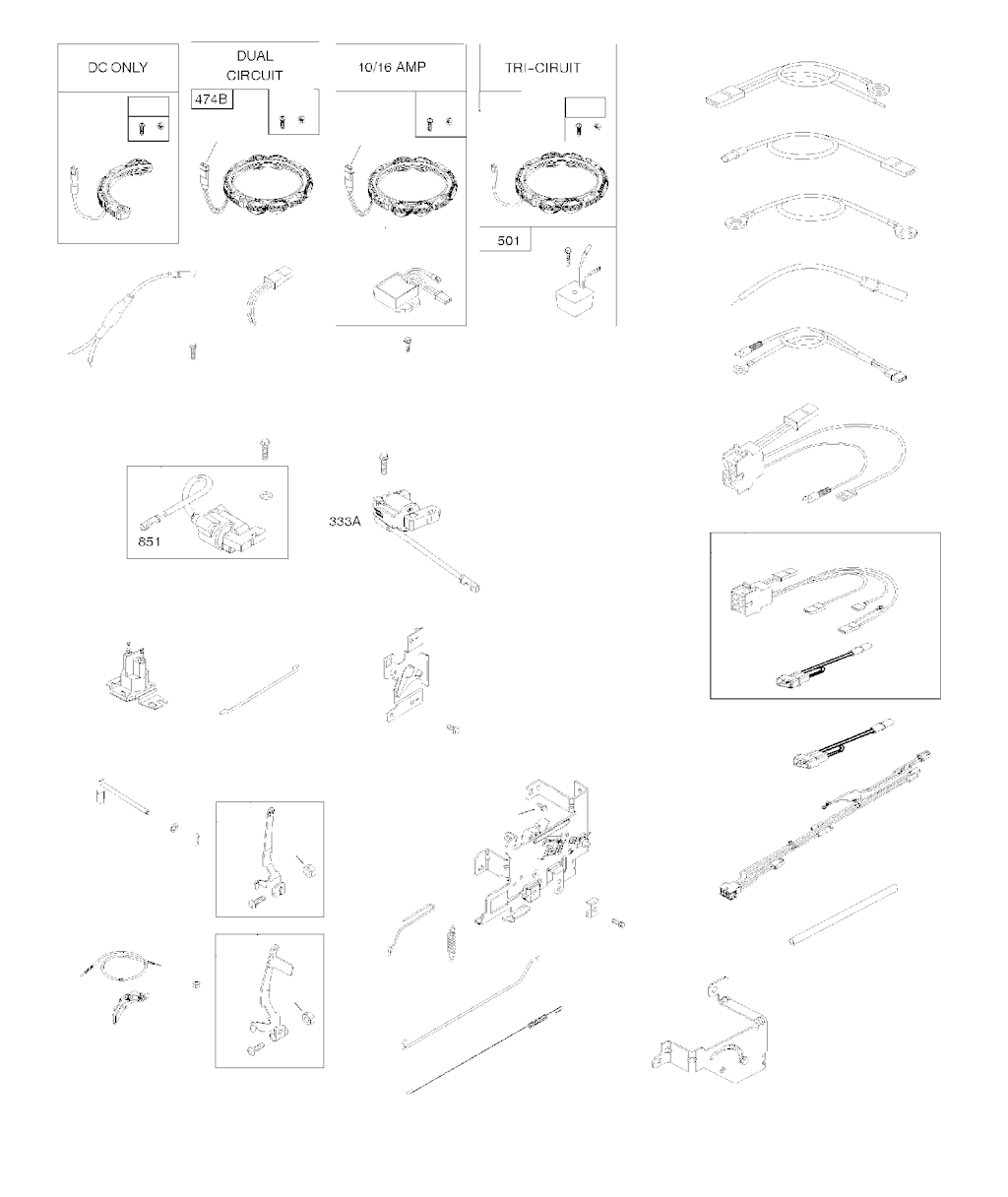 DC ONLY

DUAL CIRCUIT

474B

10/16 AMP

TRI-CIRUIT

501

851

333A