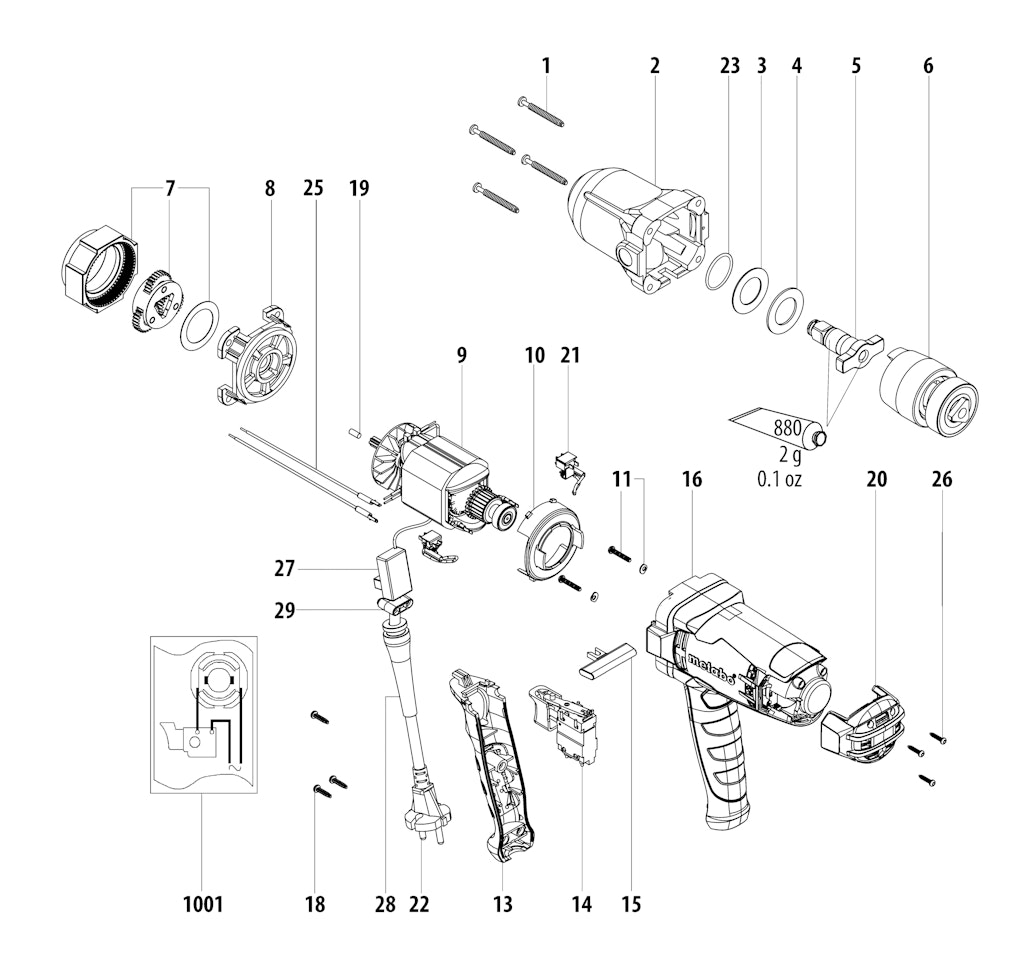 1
2
23
3
4
5
6
7
8
25
19
9
10
21
880
2 g
0.1 oz
11
16
20
26
27
29
metabo
1001
18
28
22
13
14
15