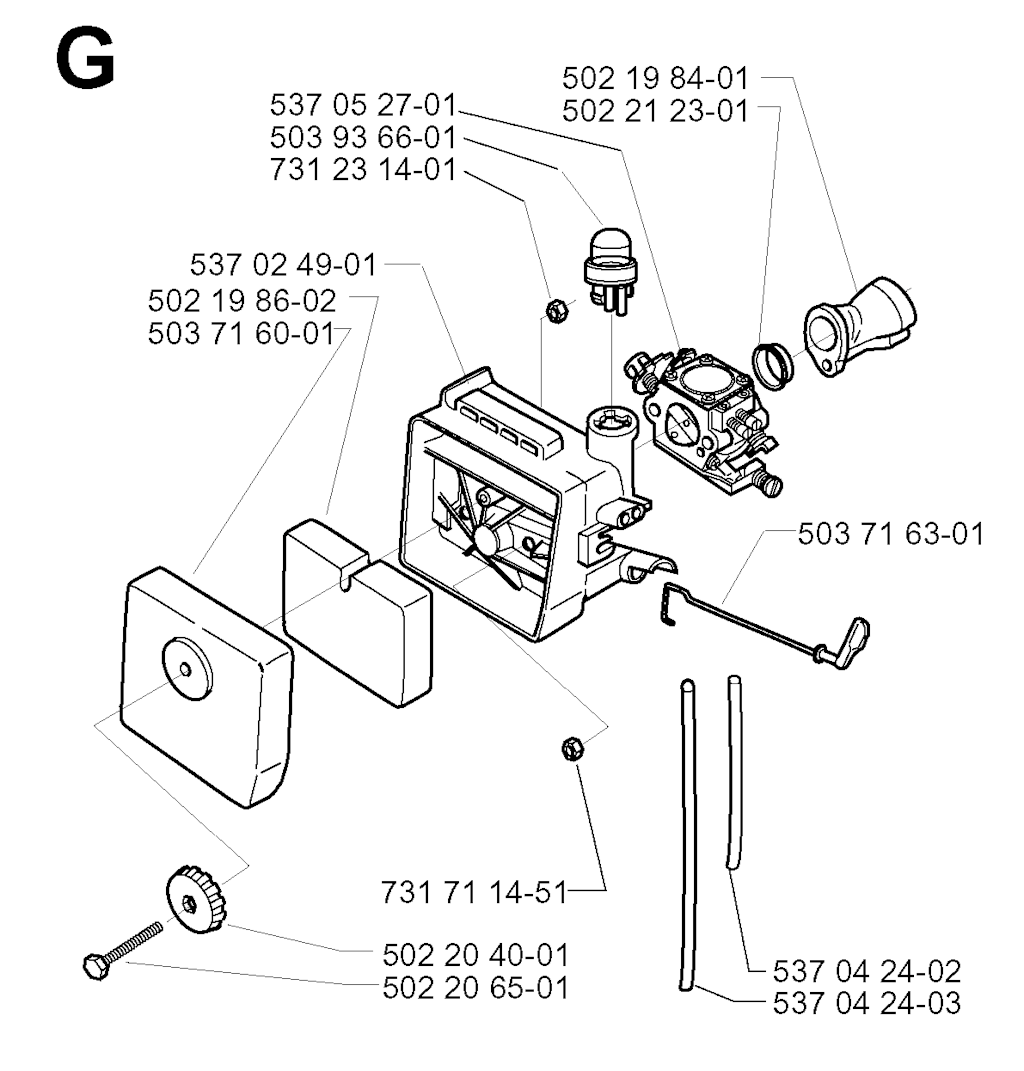 G

502 19 84-01
502 21 23-01
537 05 27-01
503 93 66-01
731 23 14-01
537 02 49-01
502 19 86-02
503 71 60-01
503 71 63-01
731 71 14-51
502 20 40-01
502 20 65-01
537 04 24-02
537 04 24-03