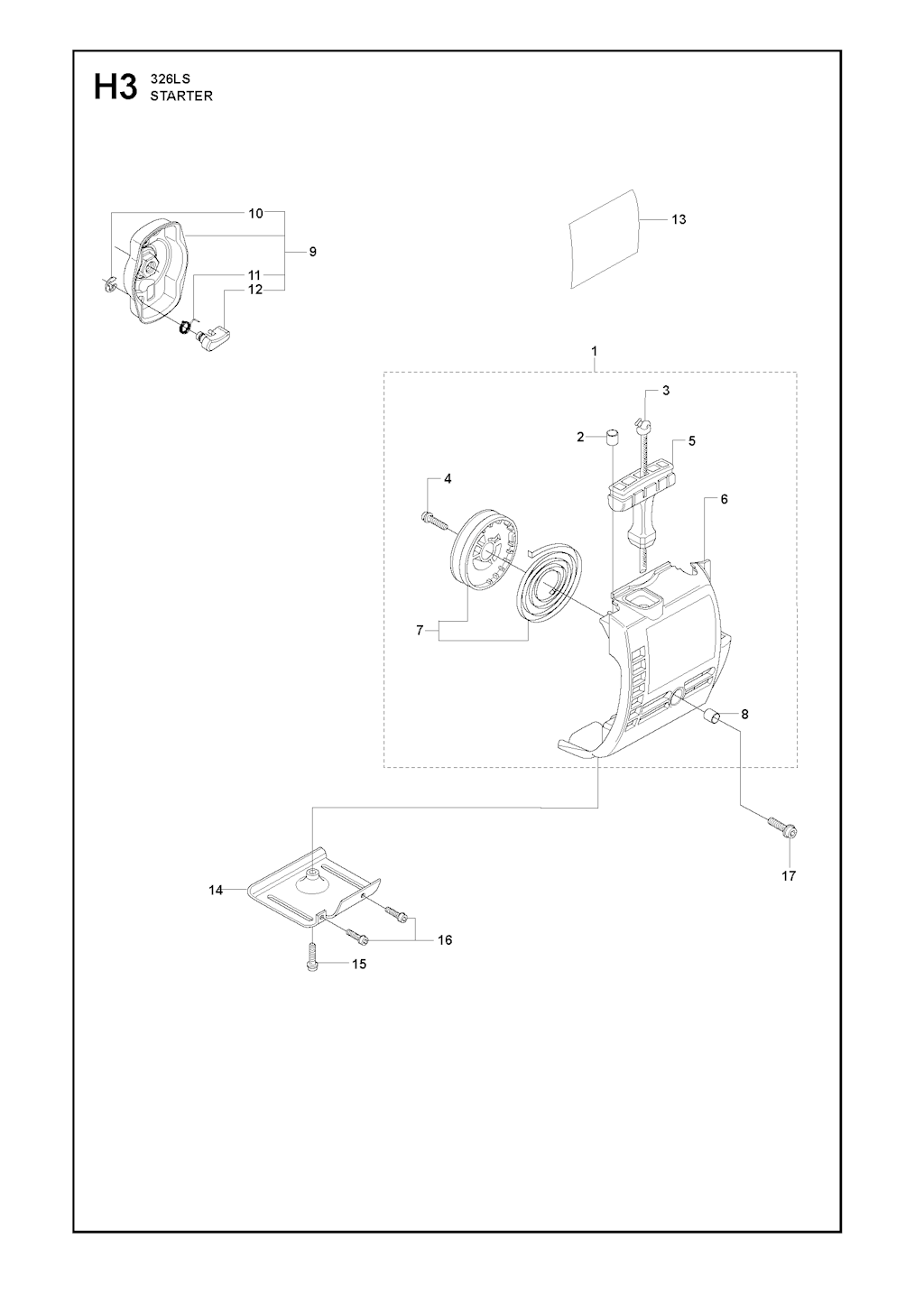 H3 326LS
STARTER

10
9
11
12
13
1
3
2
5
4
6
7
8
17
14
16
15