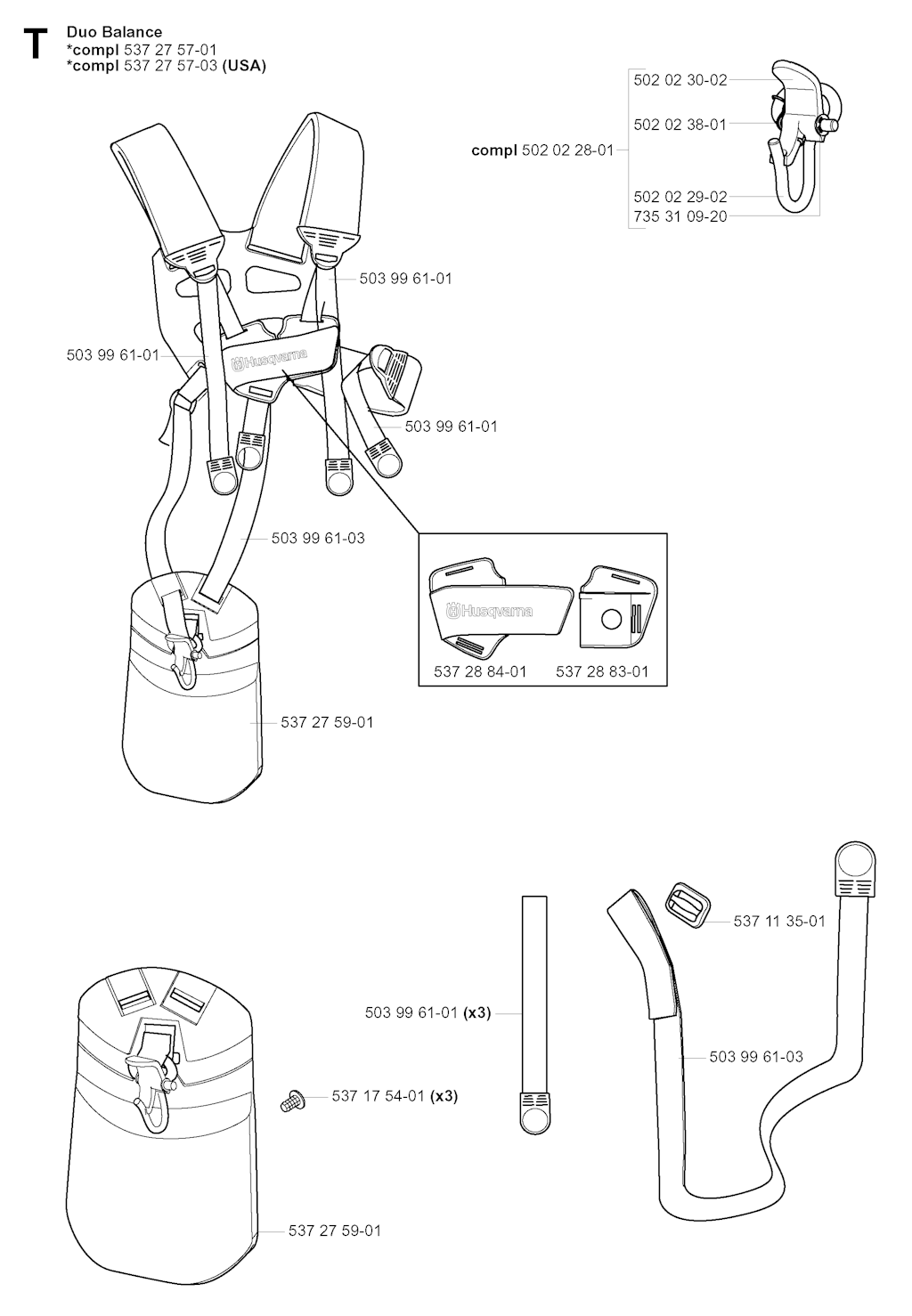 T

Duo Balance
*compl 537 27 57-01
*compl 537 27 57-03 (USA)

502 02 30-02
502 02 38-01
compl 502 02 28-01
502 02 29-02
735 31 09-20

503 99 61-01
503 99 61-01
Husqvarna
503 99 61-01
503 99 61-03

Husqvarna
537 28 84-01
537 28 83-01

537 27 59-01

537 11 35-01
503 99 61-01 (x3)
503 99 61-03
537 17 54-01 (x3)
537 27 59-01