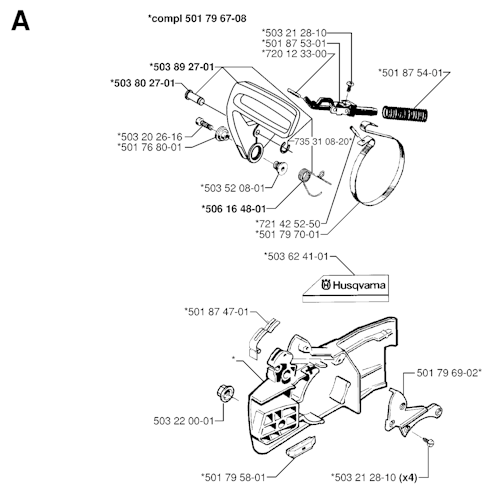 A

*compl 501 79 67-08

*503 21 28-10
*501 87 53-01
*720 12 33-00

*503 89 27-01

*503 80 27-01

*501 87 54-01

*503 20 26-16
*501 76 80-01

735 31 08-20*

*503 52 08-01

*506 16 48-01

*721 42 52-50
*501 79 70-01

*503 62 41-01

Husqvarna

*501 87 47-01

*

501 79 69-02*

503 22 00-01

*501 79 58-01

*503 21 28-10 (x4)