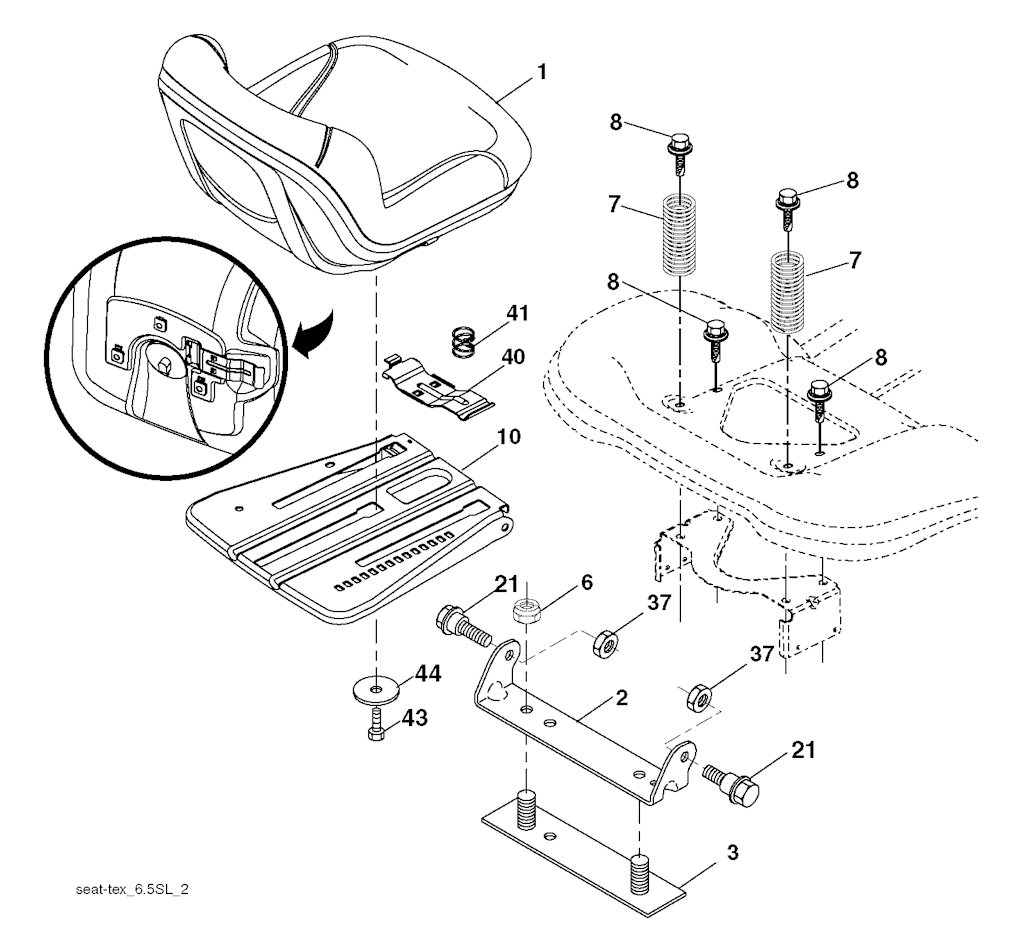 1
8
8
7
7
8
8
41
40
10
21
6
37
37
44
43
2
21
3
seat-tex_6.5SL_2