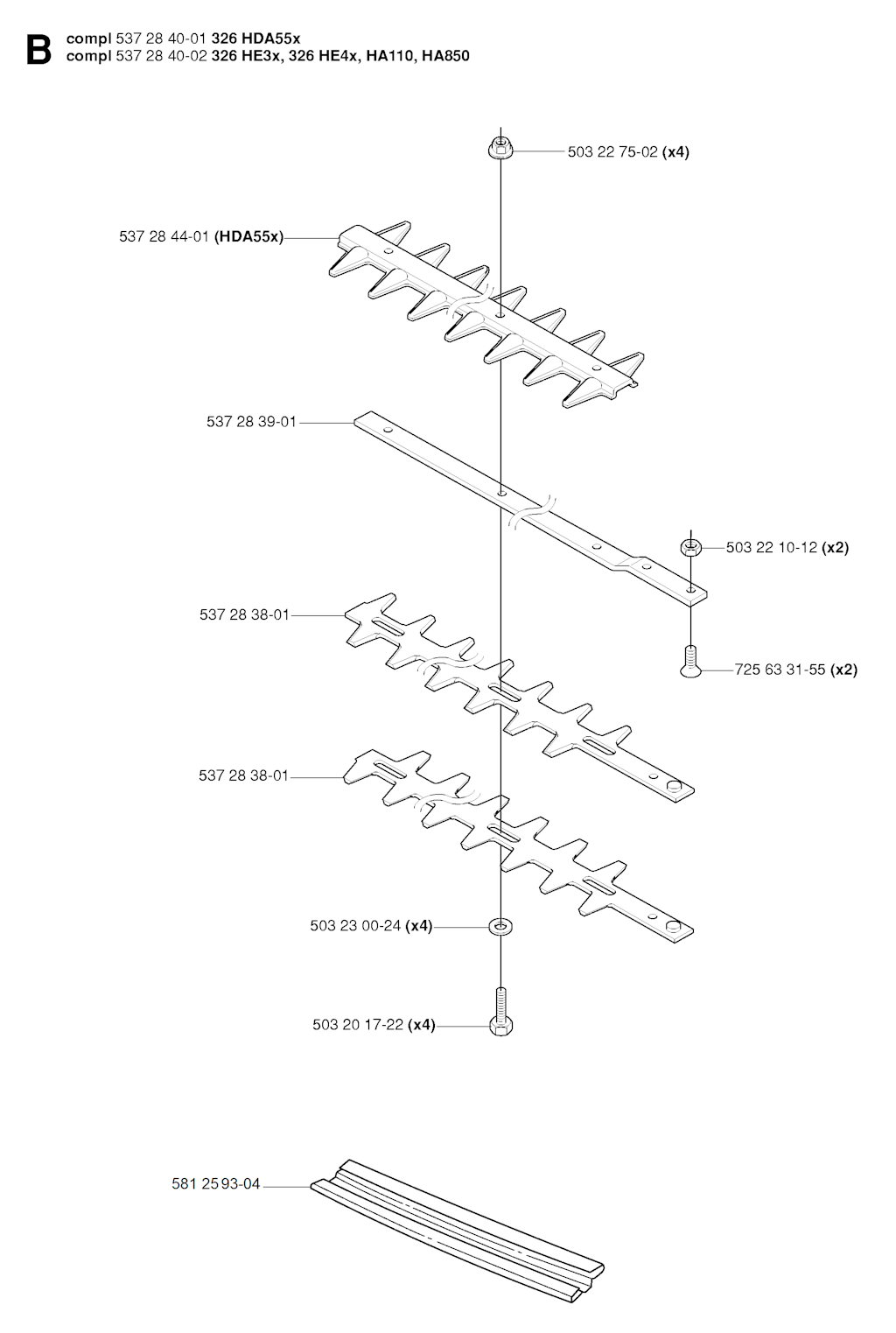 B compl 537 28 40-01 326 HDA55x
compl 537 28 40-02 326 HE3x, 326 HE4x, HA110, HA850

503 22 75-02 (x4)

537 28 44-01 (HDA55x)

537 28 39-01

503 22 10-12 (x2)

537 28 38-01

725 63 31-55 (x2)

537 28 38-01

503 23 00-24 (x4)

503 20 17-22 (x4)

581 25 93-04