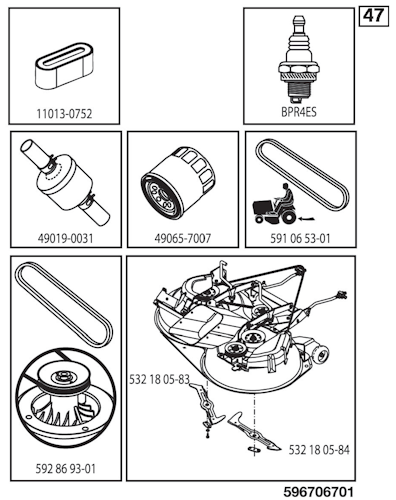 47

11013-0752

BPR4ES

49019-0031

49065-7007

591 06 53-01

592 86 93-01

532 18 05-83

532 18 05-84

596706701