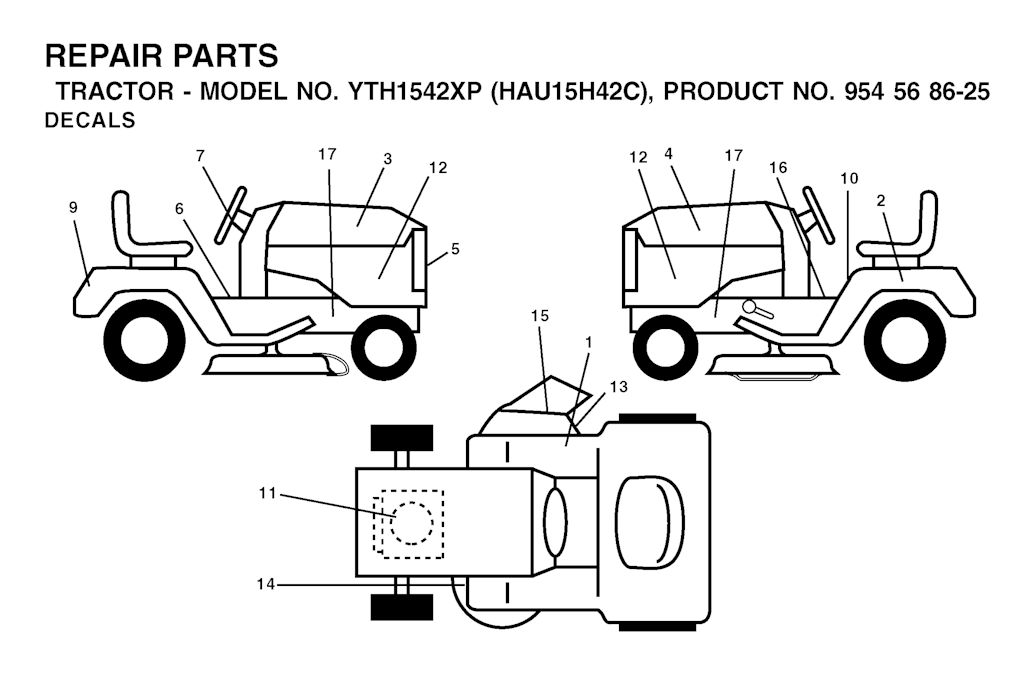 REPAIR PARTS
TRACTOR - MODEL NO. YTH1542XP (HAU15H42C), PRODUCT NO. 954 56 86-25
DECALS

7
17
3
12
9
6
5
12
4
17
16
10
2
15
1
13
11
14