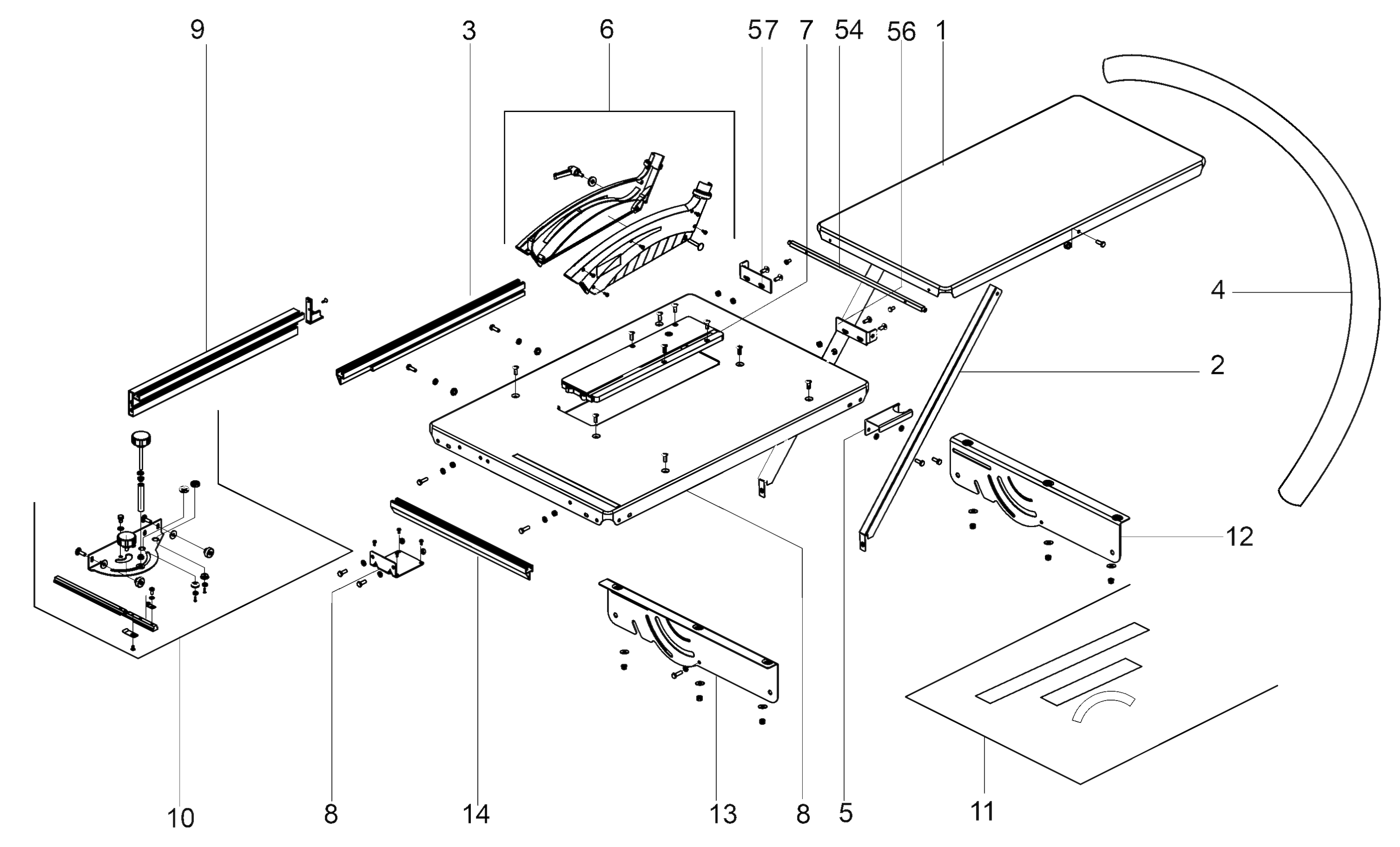 9
3
6
57
7
54
56
1
4
2
12
10
8
14
13
8
5
11