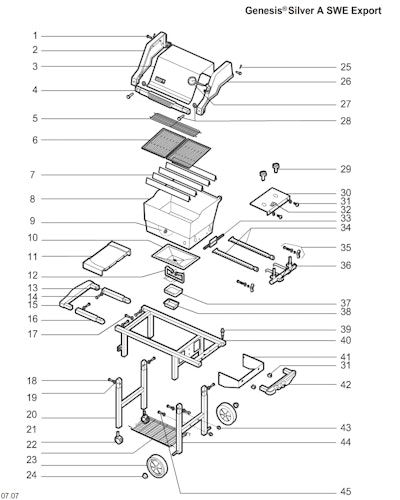 Genesis® Silver A SWE Export

1
2
3
4
5
6
7
8
9
10
11
12
13
14
15
16
17
18
19
20
21
22
23
24

25
26
27
28
29
30
31
32
33
34
35
36
37
38
39
40
41
31
42
43
44
45

07.07