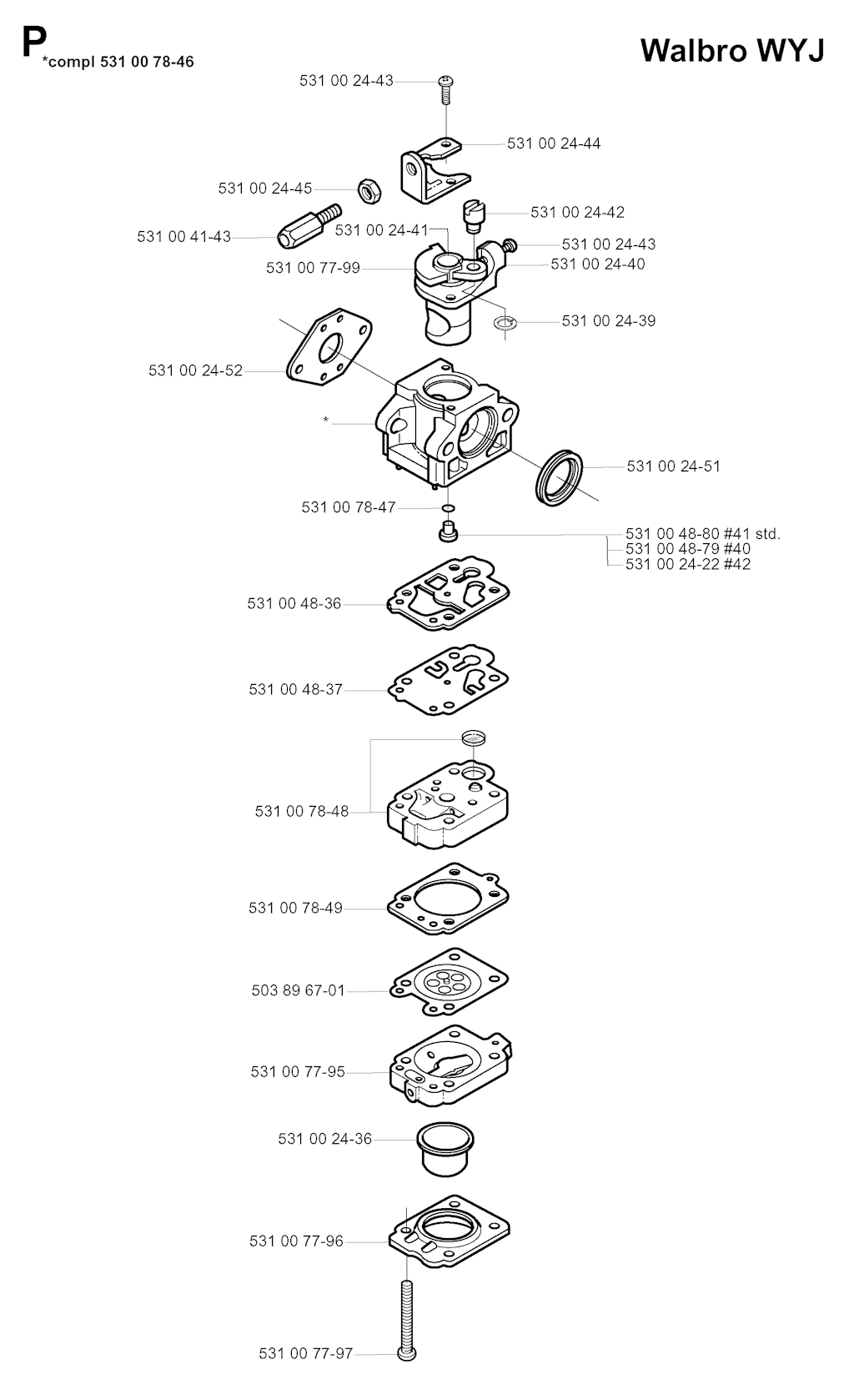 P
*compl 531 00 78-46

Walbro WYJ

531 00 24-43
531 00 24-44
531 00 24-45
531 00 24-42
531 00 41-43
531 00 24-41
531 00 24-43
531 00 77-99
531 00 24-40
531 00 24-39
531 00 24-52
*
531 00 24-51
531 00 78-47
531 00 48-80 #41 std.
531 00 48-79 #40
531 00 24-22 #42
531 00 48-36
531 00 48-37
531 00 78-48
531 00 78-49
503 89 67-01
531 00 77-95
531 00 24-36
531 00 77-96
531 00 77-97