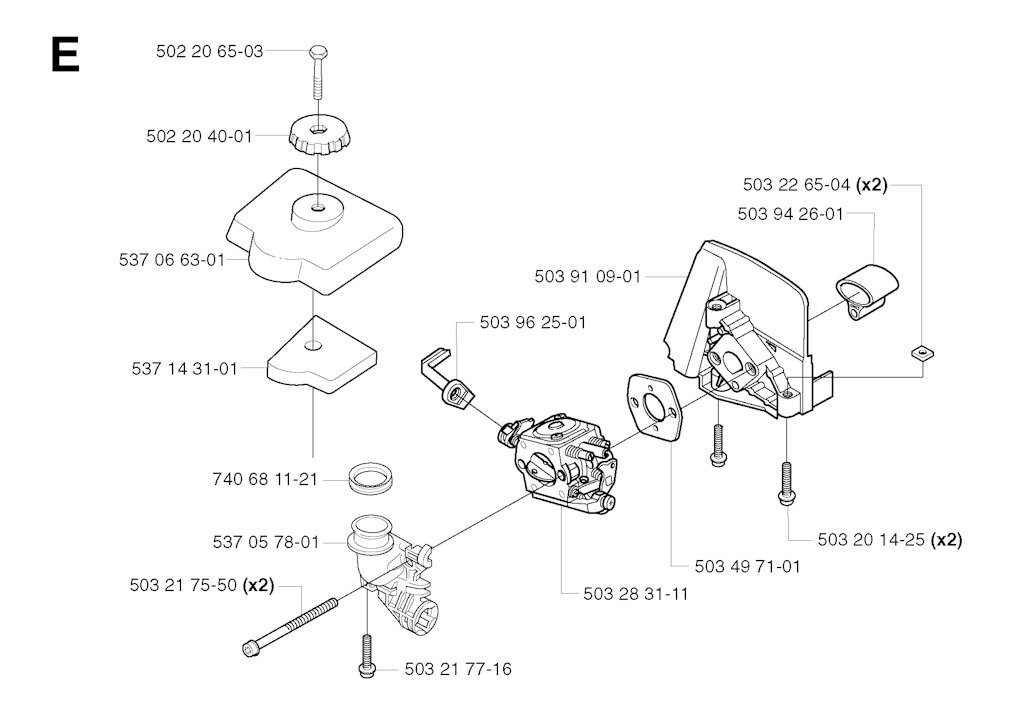 E

502 20 65-03

502 20 40-01

537 06 63-01

537 14 31-01

740 68 11-21

537 05 78-01

503 21 75-50 (x2)

503 21 77-16

503 96 25-01

503 28 31-11

503 49 71-01

503 91 09-01

503 22 65-04 (x2)

503 94 26-01

503 20 14-25 (x2)