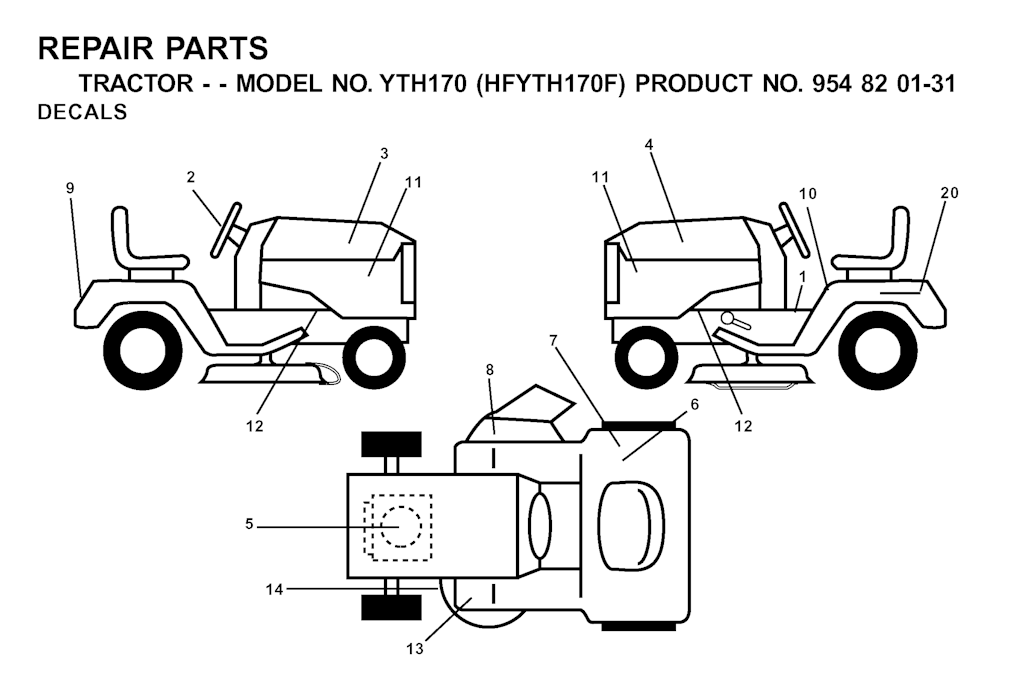 REPAIR PARTS
TRACTOR - - MODEL NO. YTH170 (HFYTH170F) PRODUCT NO. 954 82 01-31
DECALS

9
2
3
11
12
4
11
10
20
1
12
8
7
6
5
14
13