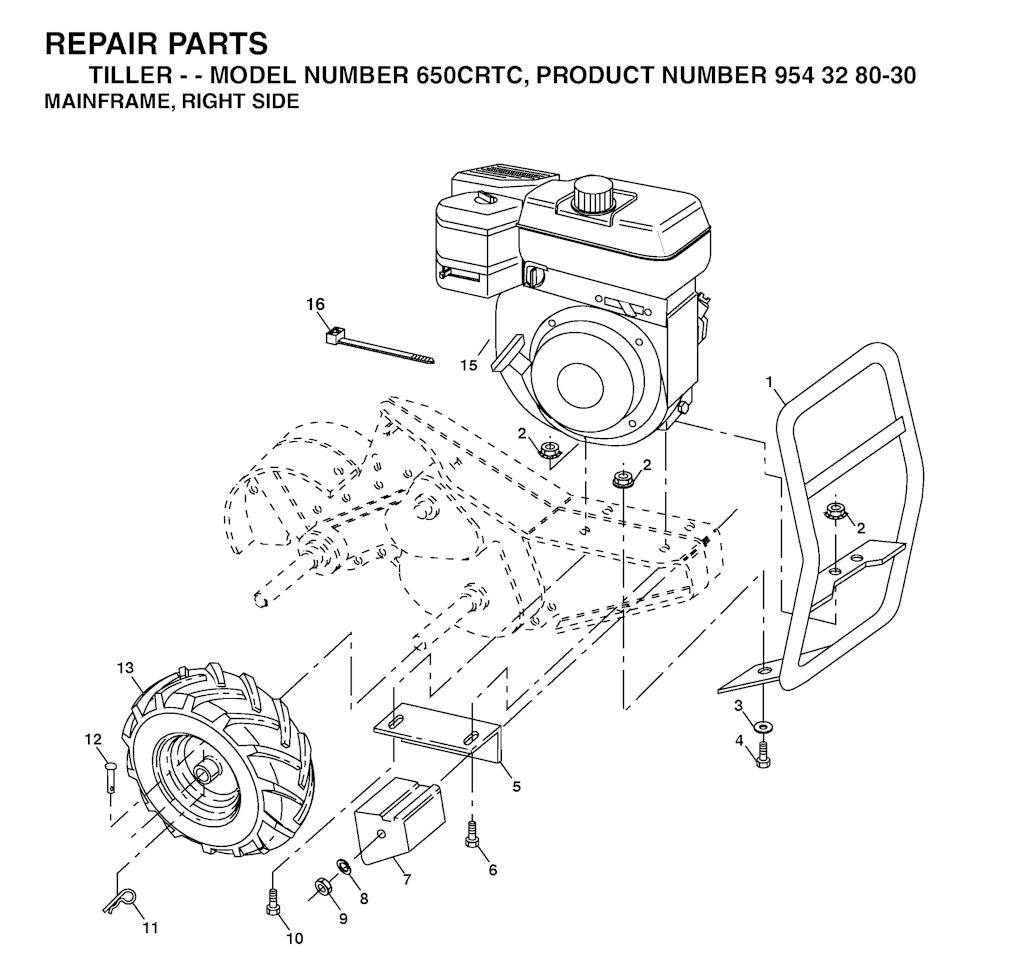 REPAIR PARTS
TILLER - - MODEL NUMBER 650CRTC, PRODUCT NUMBER 954 32 80-30
MAINFRAME, RIGHT SIDE

16
15
1
2
2
2
13
12
3
4
5
6
7
8
9
10
11