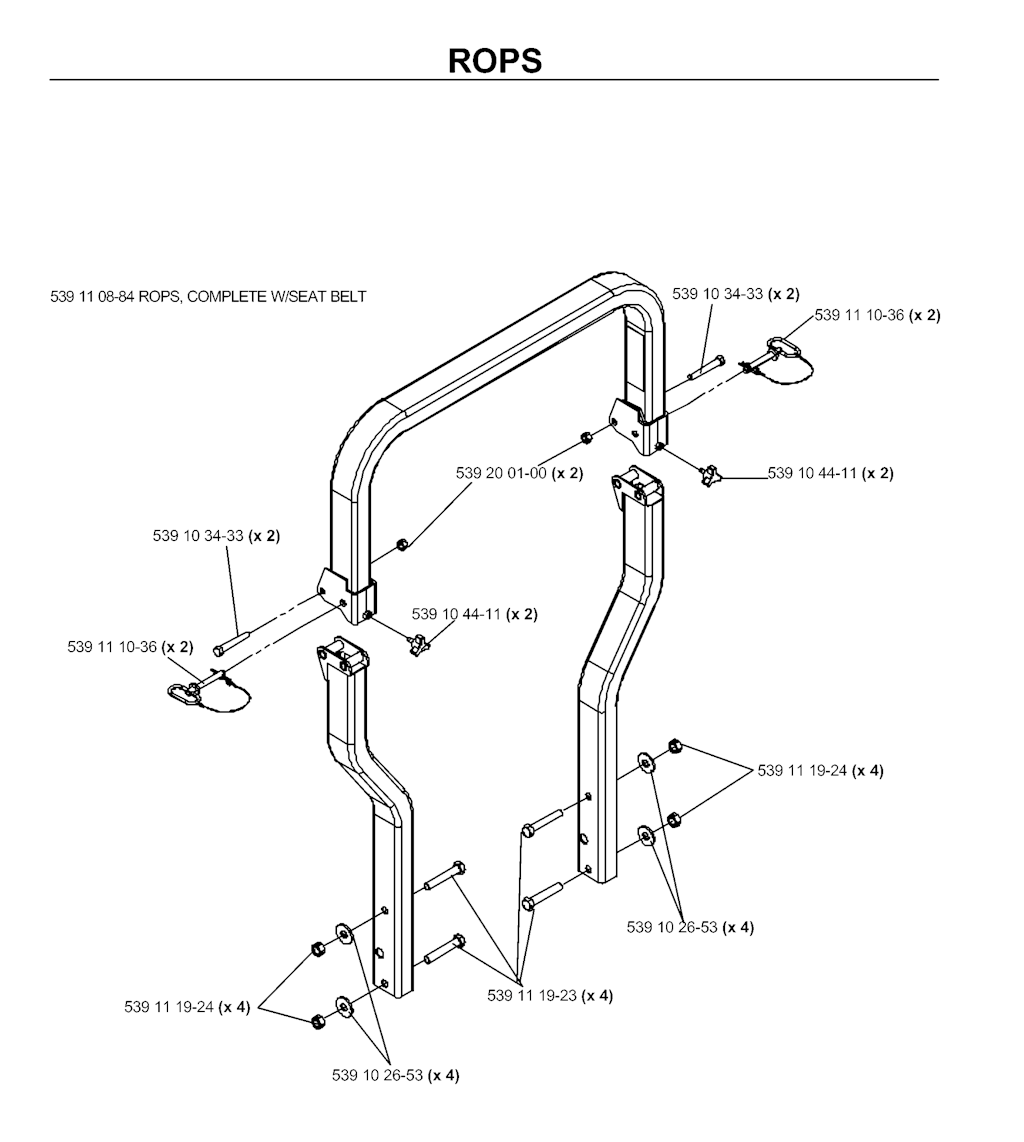 ROPS

539 11 08-84 ROPS, COMPLETE W/SEAT BELT

539 10 34-33 (x 2)

539 11 10-36 (x 2)

539 20 01-00 (x 2)

539 10 44-11 (x 2)

539 10 34-33 (x 2)

539 10 44-11 (x 2)

539 11 10-36 (x 2)

539 11 19-24 (x 4)

539 10 26-53 (x 4)

539 11 19-23 (x 4)

539 11 19-24 (x 4)

539 10 26-53 (x 4)