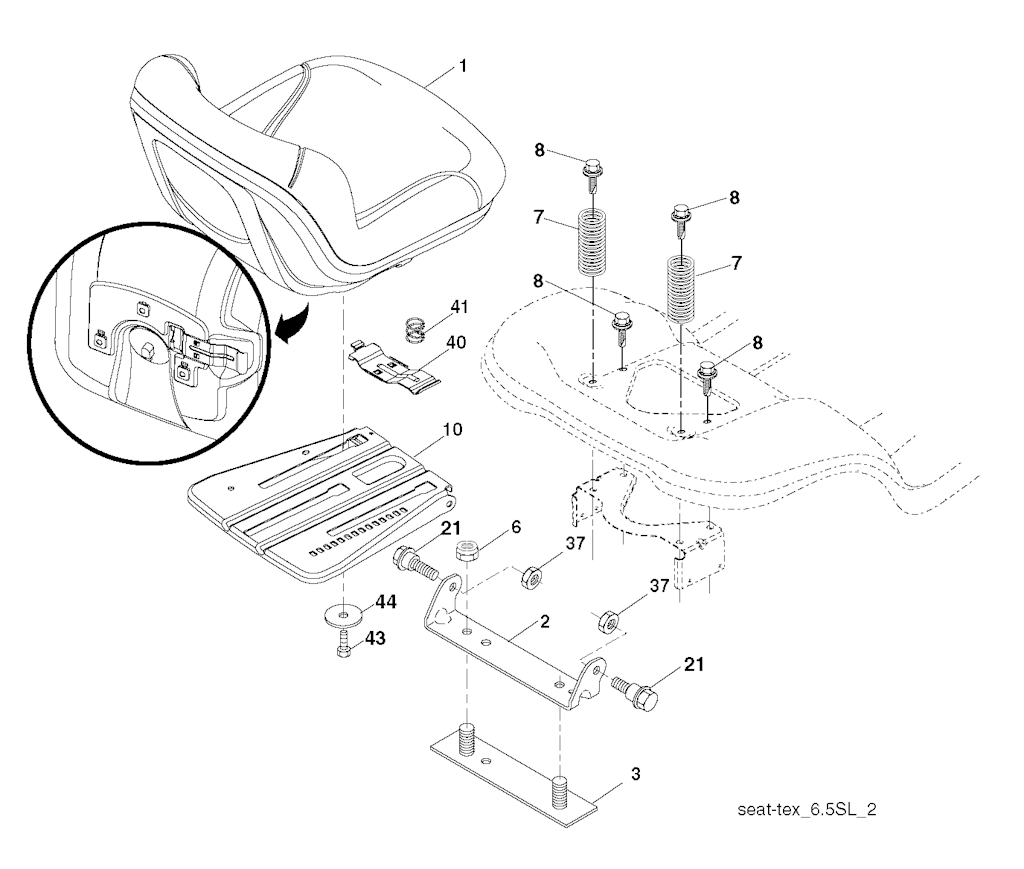 1
8
8
7
7
8
8
41
40
10
21
6
37
37
44
43
2
21
3
seat-tex_6.5SL_2