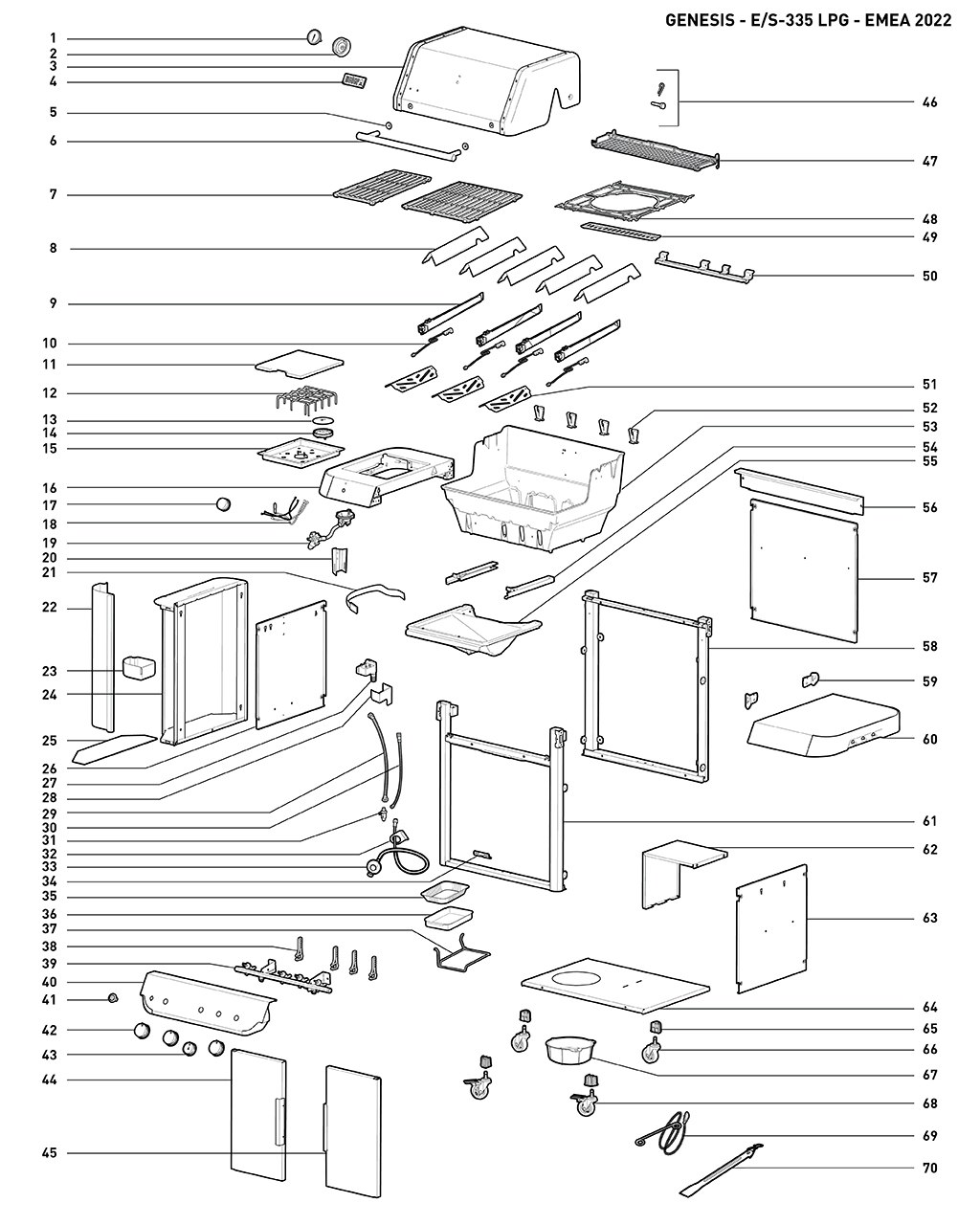 GENESIS - E/S-335 LPG - EMEA 2022

1
2
3
4
5
6
7
8
9
10
11
12
13
14
15
16
17
18
19
20
21
22
23
24
25
26
27
28
29
30
31
32
33
34
35
36
37
38
39
40
41
42
43
44
45

46
47
48
49
50
51
52
53
54
55
56
57
58
59
60
61
62
63
64
65
66
67
68
69
70