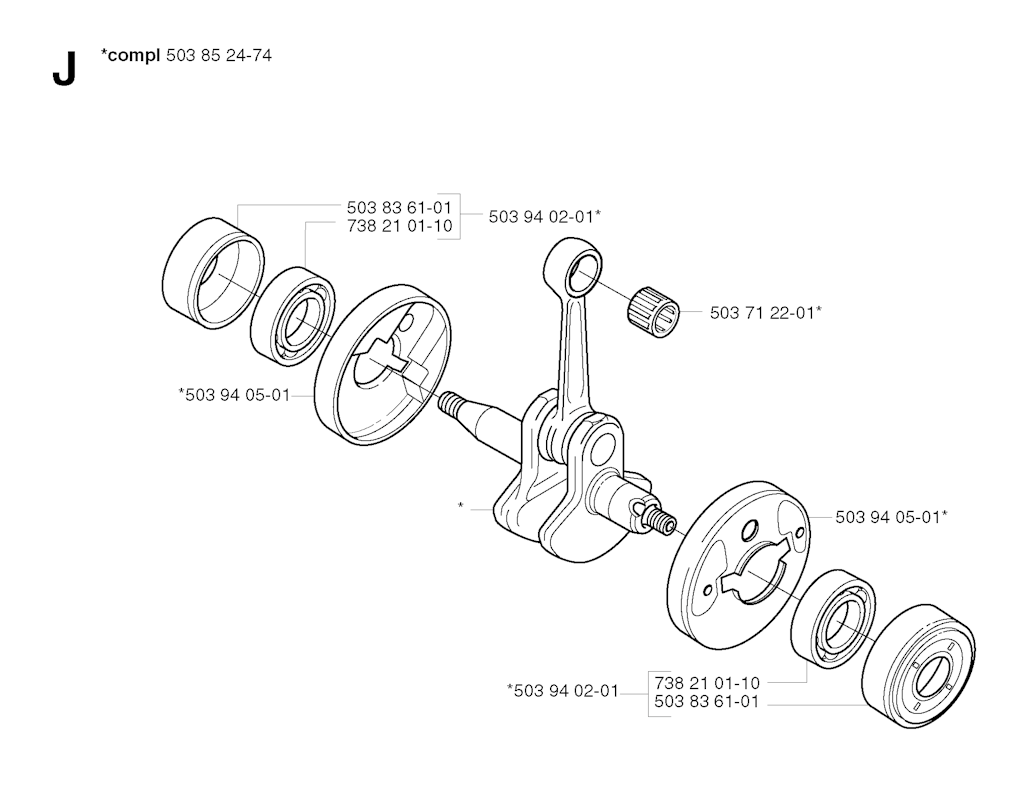 J *compl 503 85 24-74

503 83 61-01
738 21 01-10
503 94 02-01*

503 71 22-01*

*503 94 05-01

*

503 94 05-01*

*503 94 02-01
738 21 01-10
503 83 61-01