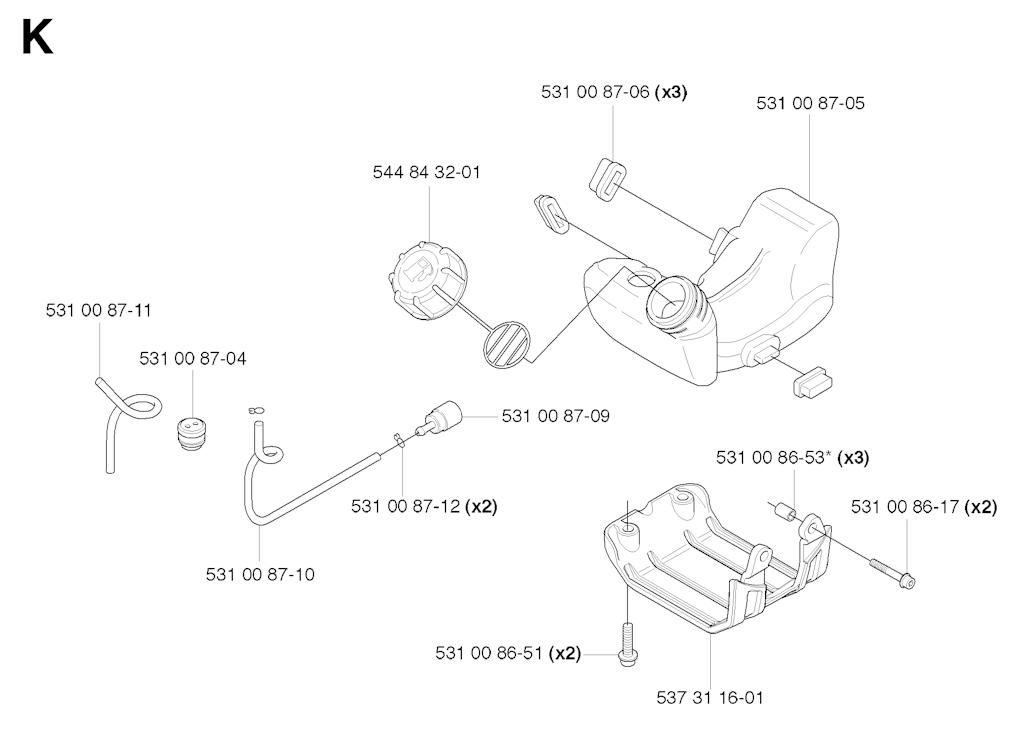 K

531 00 87-06 (x3)

531 00 87-05

544 84 32-01

531 00 87-11

531 00 87-04

531 00 87-09

531 00 87-12 (x2)

531 00 87-10

531 00 86-53* (x3)

531 00 86-17 (x2)

531 00 86-51 (x2)

537 31 16-01