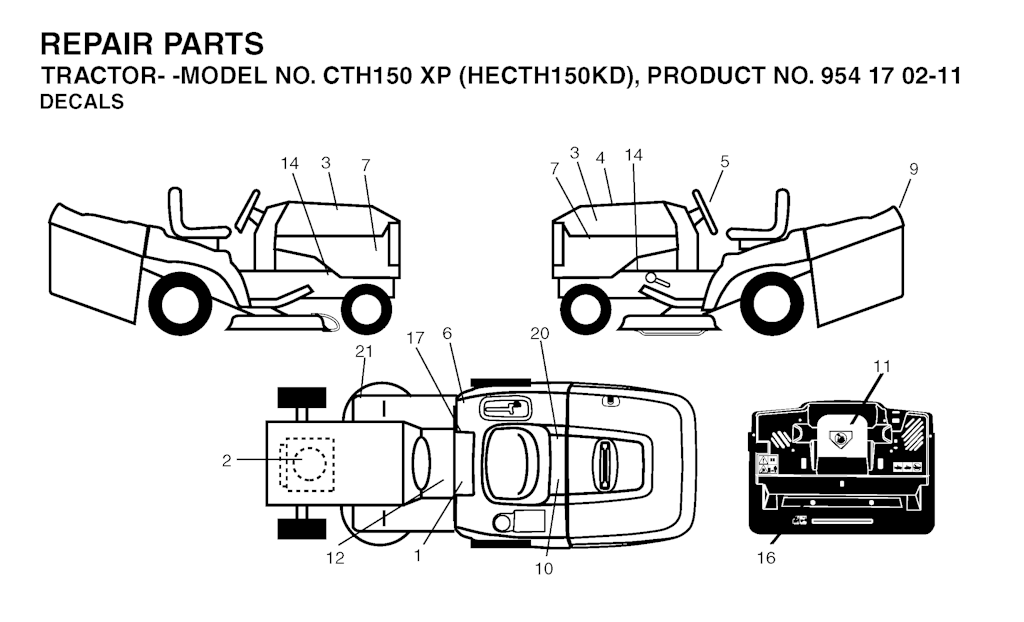 REPAIR PARTS
TRACTOR- -MODEL NO. CTH150 XP (HECTH150KD), PRODUCT NO. 954 17 02-11
DECALS

14 3 7
3 4 14 5
7 9
21 17 6 20
11
2
12 1 10
16