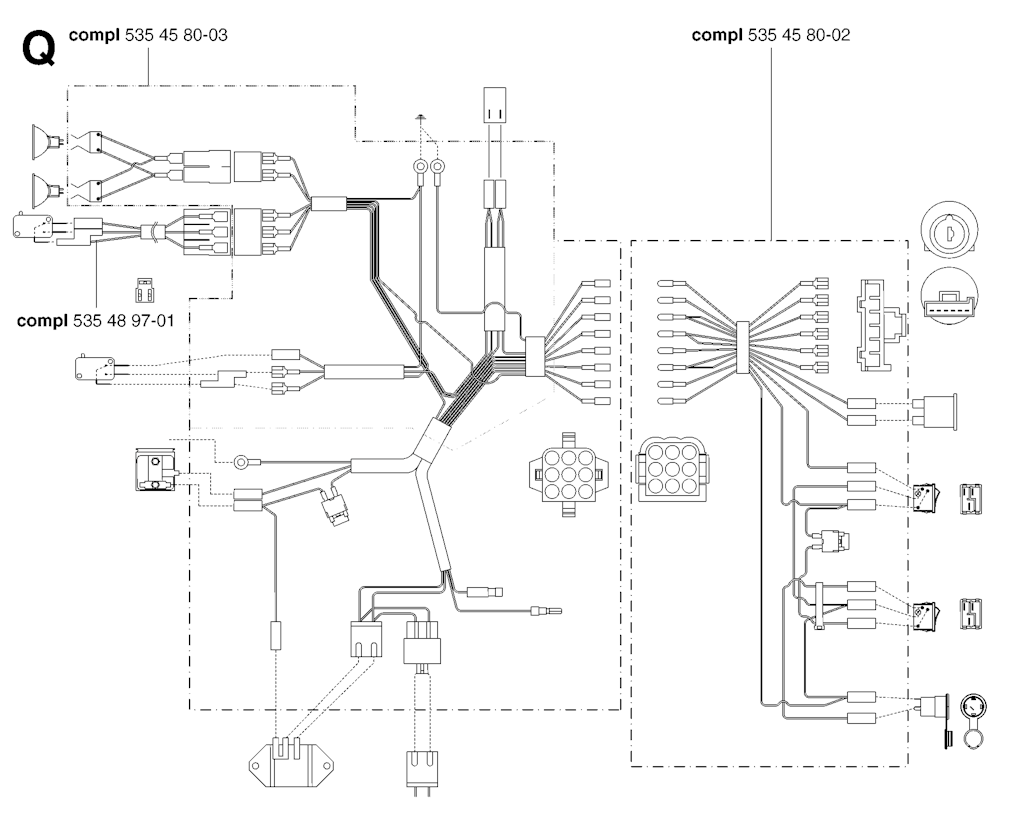 Q

compl 535 45 80-03

compl 535 45 80-02

compl 535 48 97-01