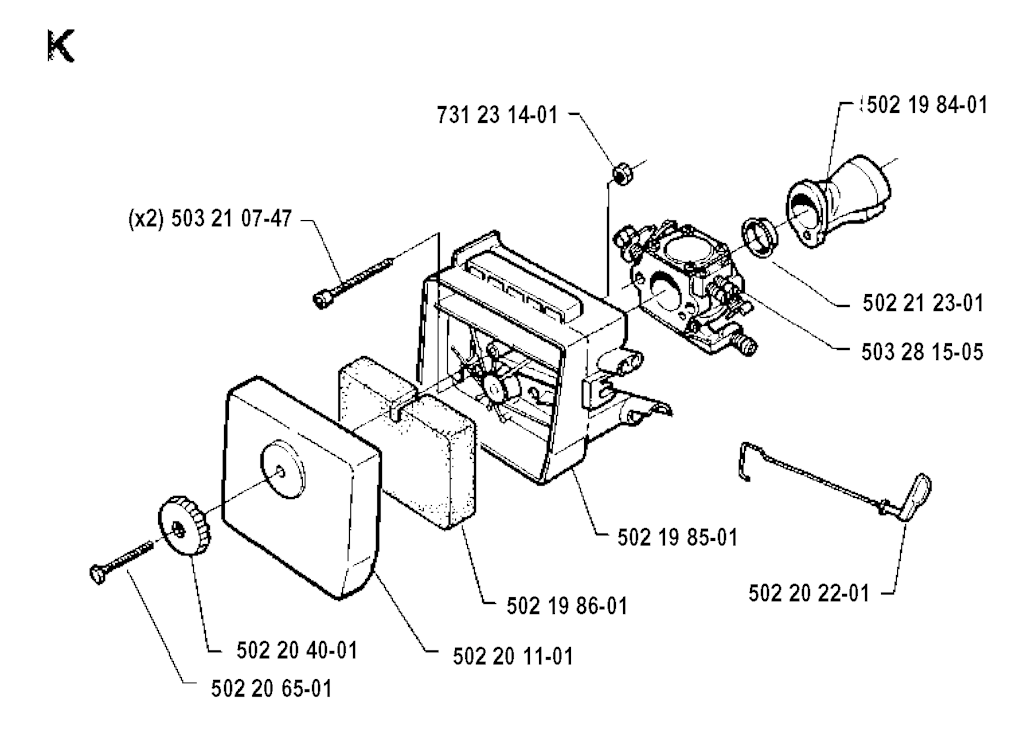 K

731 23 14-01

502 19 84-01

(x2) 503 21 07-47

502 21 23-01

503 28 15-05

502 19 85-01

502 20 22-01

502 19 86-01

502 20 40-01

502 20 11-01

502 20 65-01