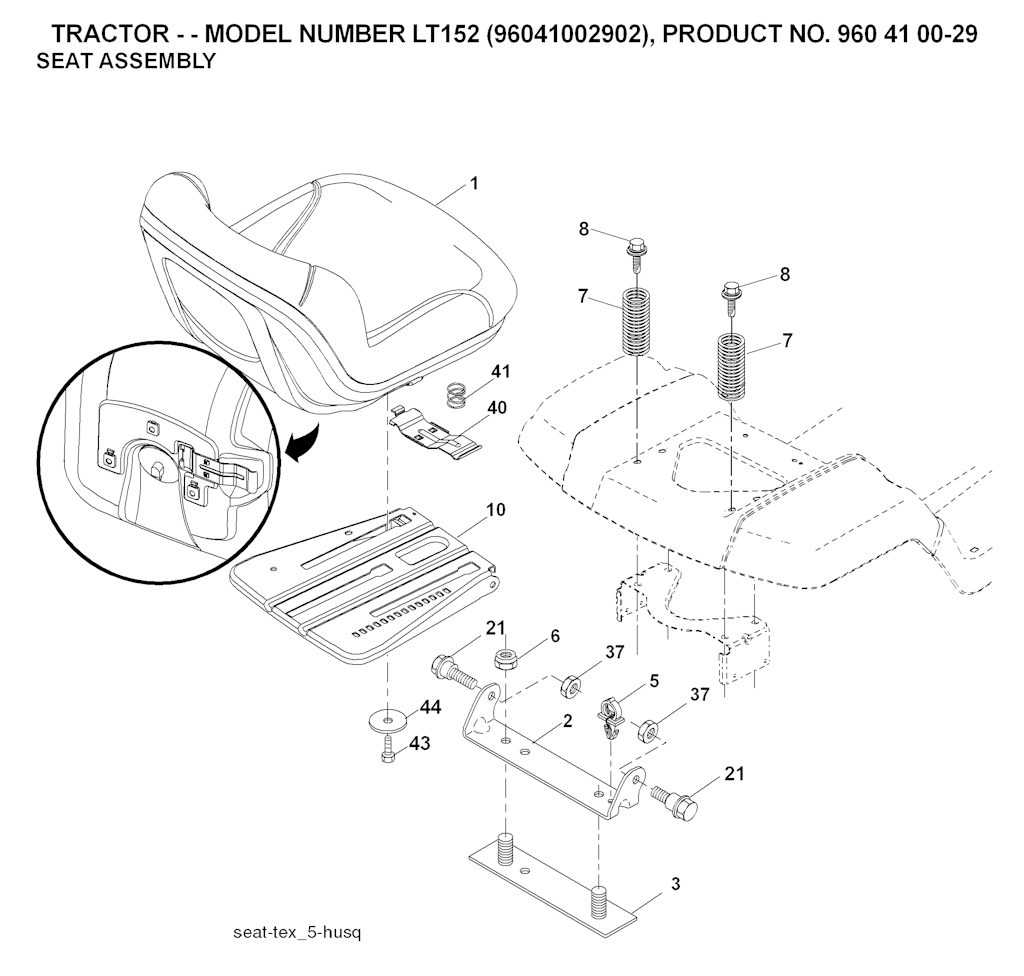 TRACTOR - - MODEL NUMBER LT152 (96041002902), PRODUCT NO. 960 41 00-29
SEAT ASSEMBLY

1
8
8
7
7
41
40
10
21
6
37
5
37
44
43
2
21
3

seat-tex_5-husq