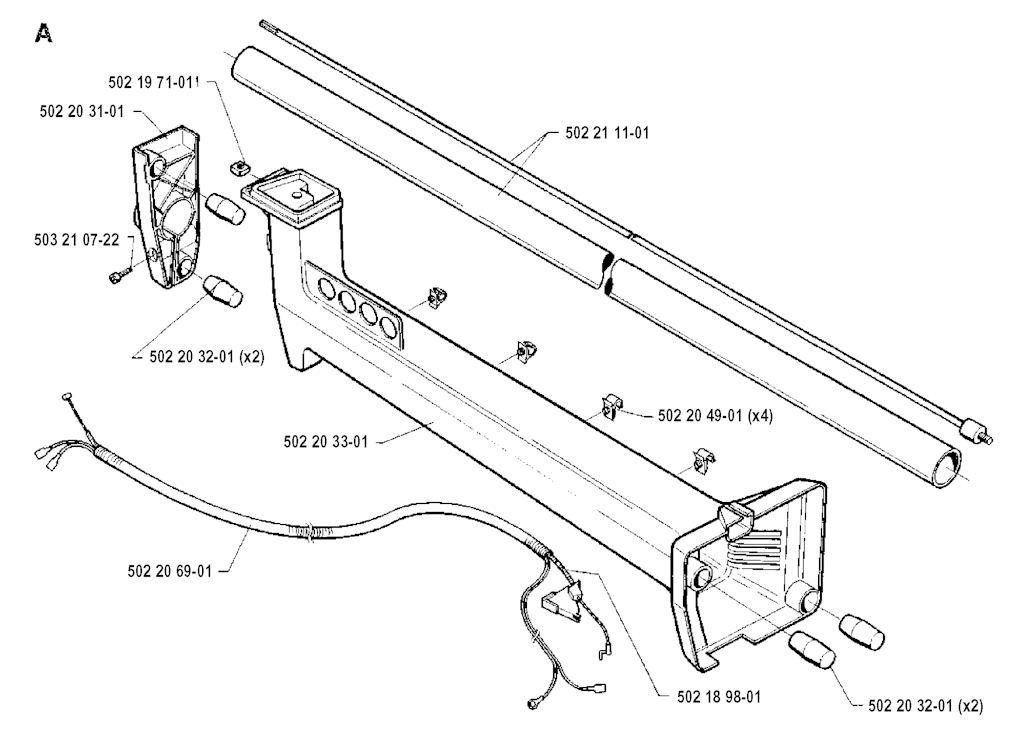 A

502 19 71-011

502 20 31-01

502 21 11-01

503 21 07-22

502 20 32-01 (x2)

502 20 49-01 (x4)

502 20 33-01

502 20 69-01

502 18 98-01

502 20 32-01 (x2)