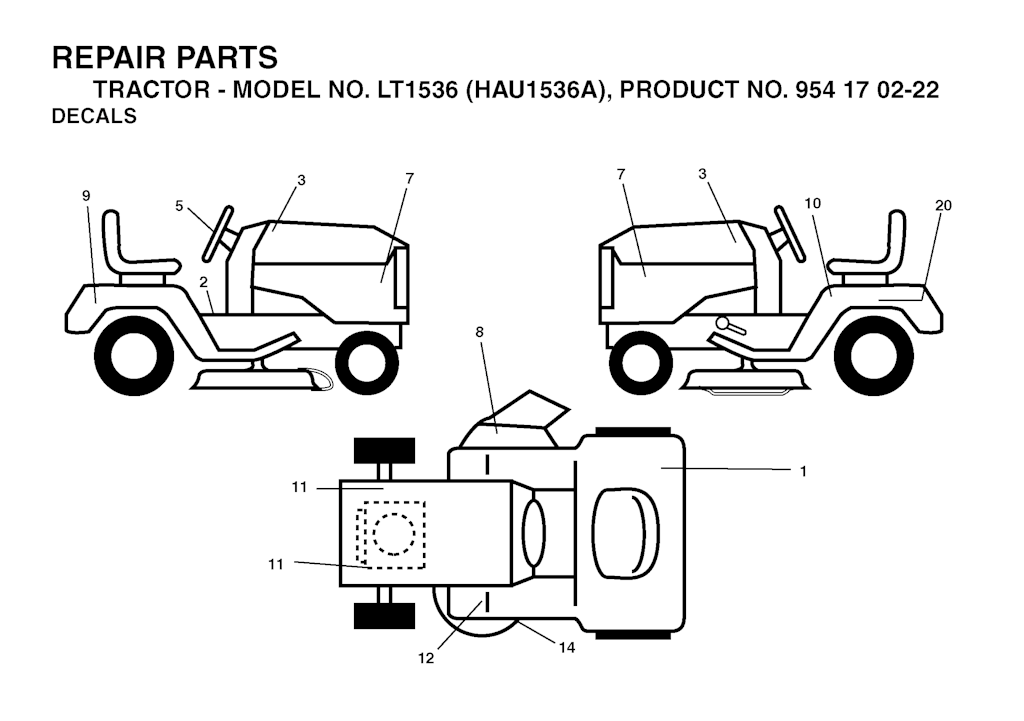 REPAIR PARTS
TRACTOR - MODEL NO. LT1536 (HAU1536A), PRODUCT NO. 954 17 02-22
DECALS

9
5
3
7
2
7
3
10
20
8
1
11
11
12
14