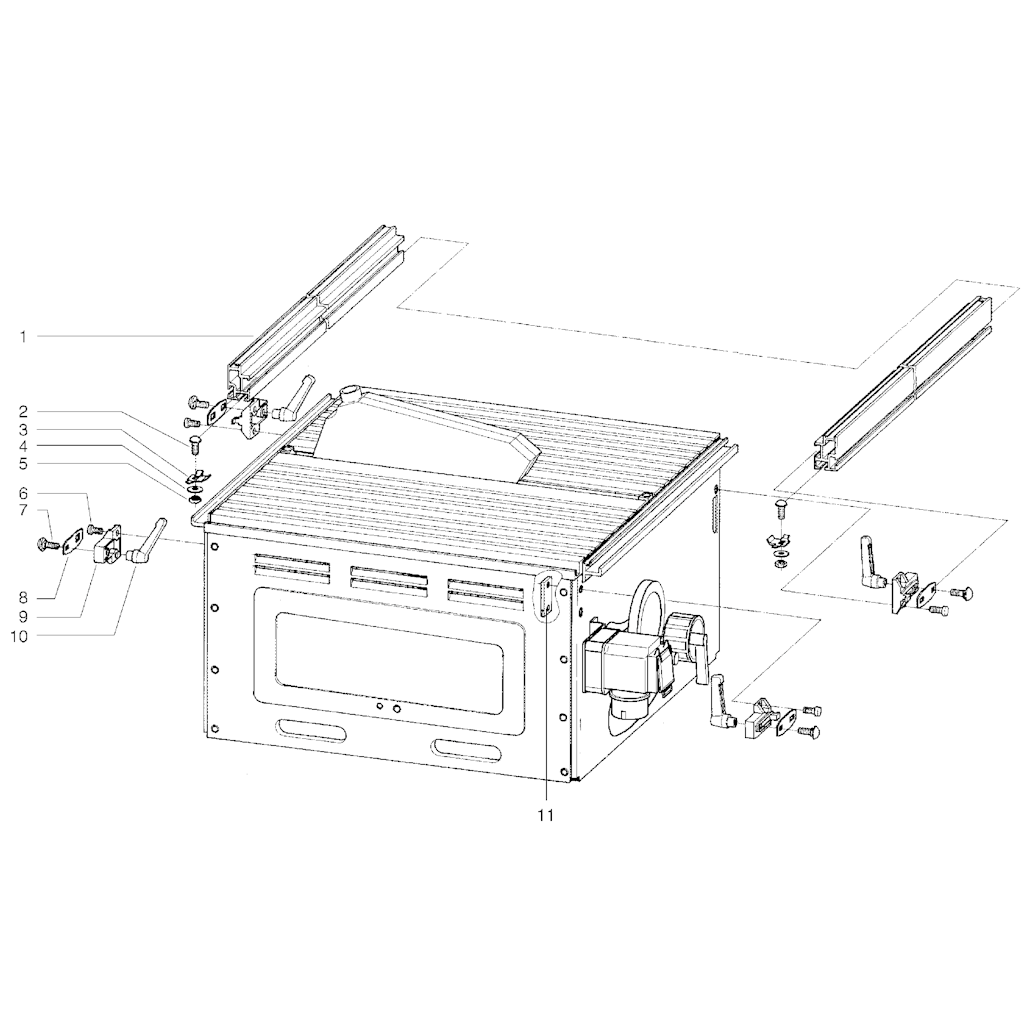 1
2
3
4
5
6
7
8
9
10
11