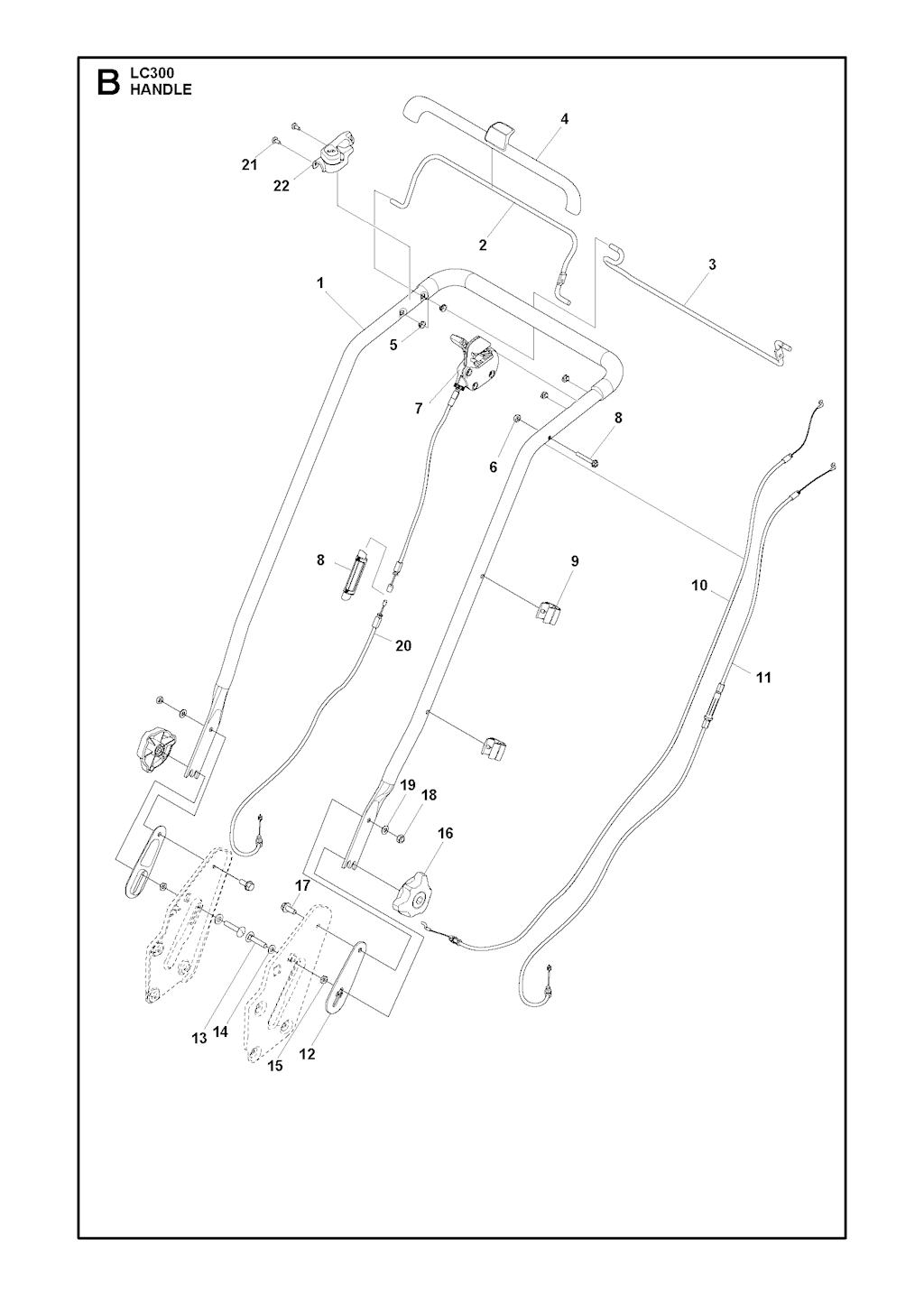 B LC300
HANDLE

4
21
22
2
3
1
5
7
8
6
8
9
10
20
11
19
18
16
17
13
14
15
12