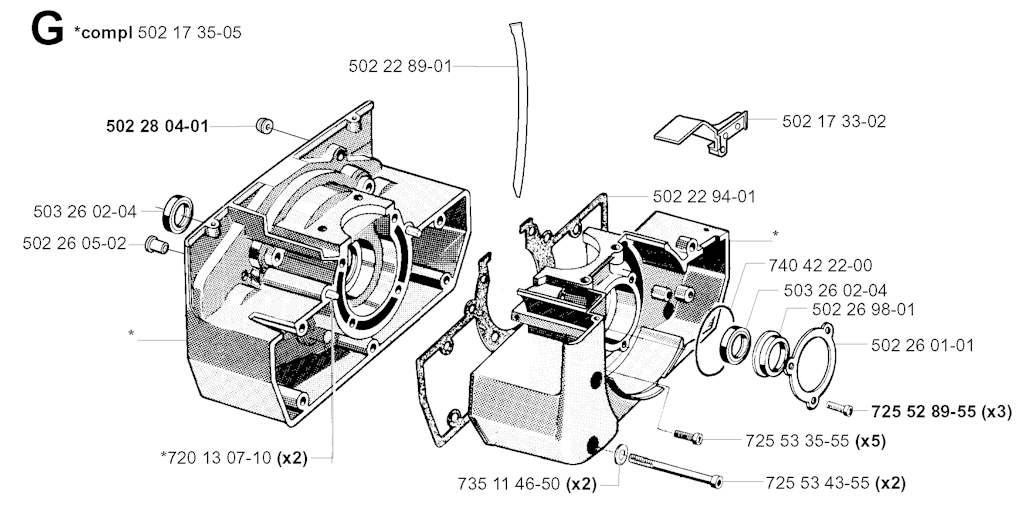 G *compl 502 17 35-05

502 22 89-01

502 28 04-01

502 17 33-02

503 26 02-04

502 22 94-01

502 26 05-02

*

740 42 22-00

503 26 02-04

502 26 98-01

*

502 26 01-01

725 52 89-55 (x3)

725 53 35-55 (x5)

*720 13 07-10 (x2)

735 11 46-50 (x2)

725 53 43-55 (x2)