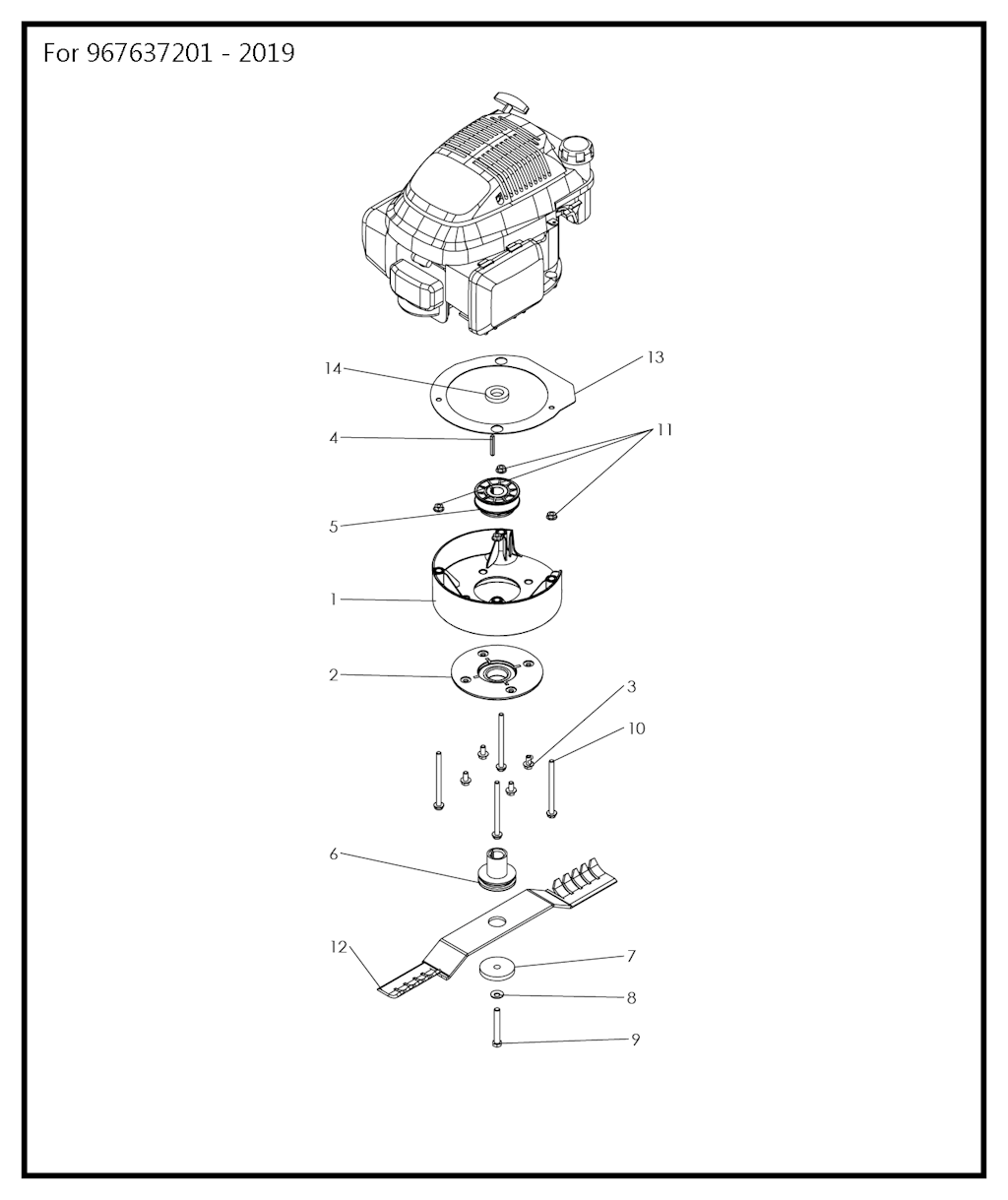 For 967637201 - 2019

14
13
4
11
5
1
2
3
10
6
12
7
8
9