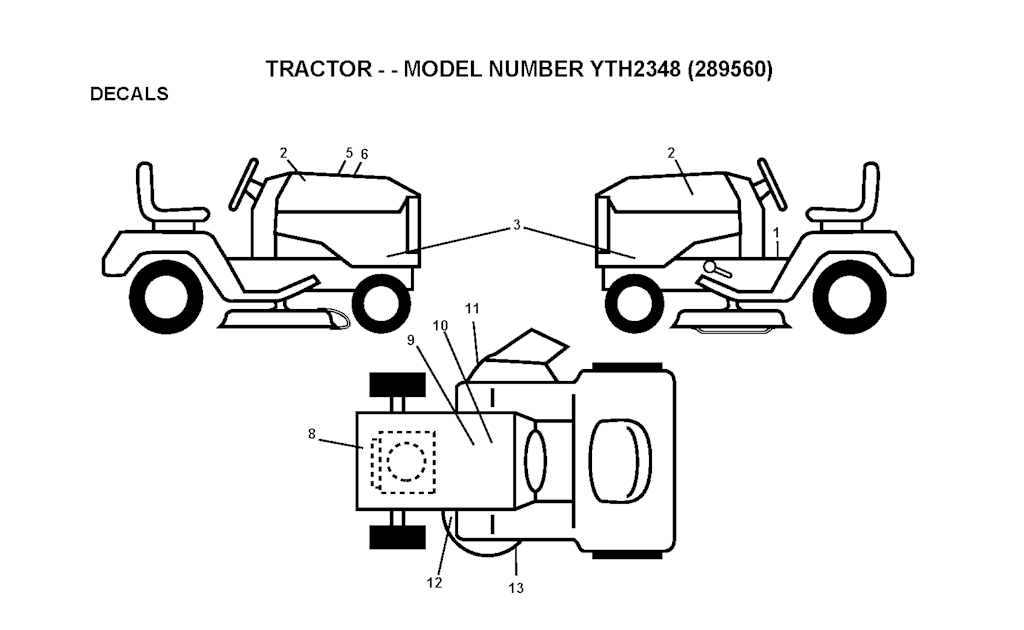 TRACTOR - - MODEL NUMBER YTH2348 (289560)

DECALS

2
5
6
2
3
1
11
10
9
8
12
13