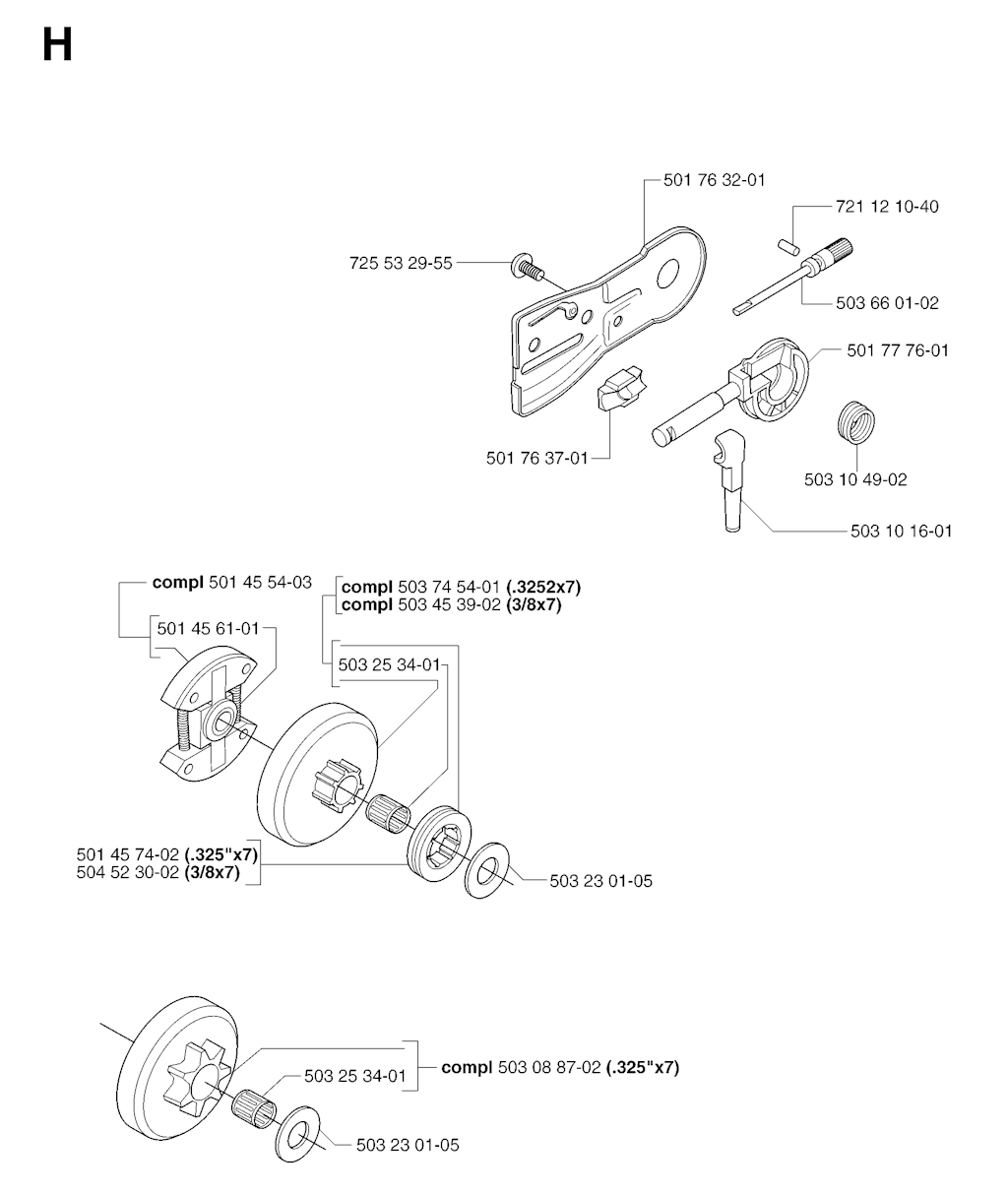 H

501 76 32-01
721 12 10-40
725 53 29-55
503 66 01-02
501 77 76-01
501 76 37-01
503 10 49-02
503 10 16-01

compl 501 45 54-03
501 45 61-01
compl 503 74 54-01 (.3252x7)
compl 503 45 39-02 (3/8x7)
503 25 34-01
501 45 74-02 (.325"x7)
504 52 30-02 (3/8x7)
503 23 01-05

compl 503 08 87-02 (.325"x7)
503 25 34-01
503 23 01-05