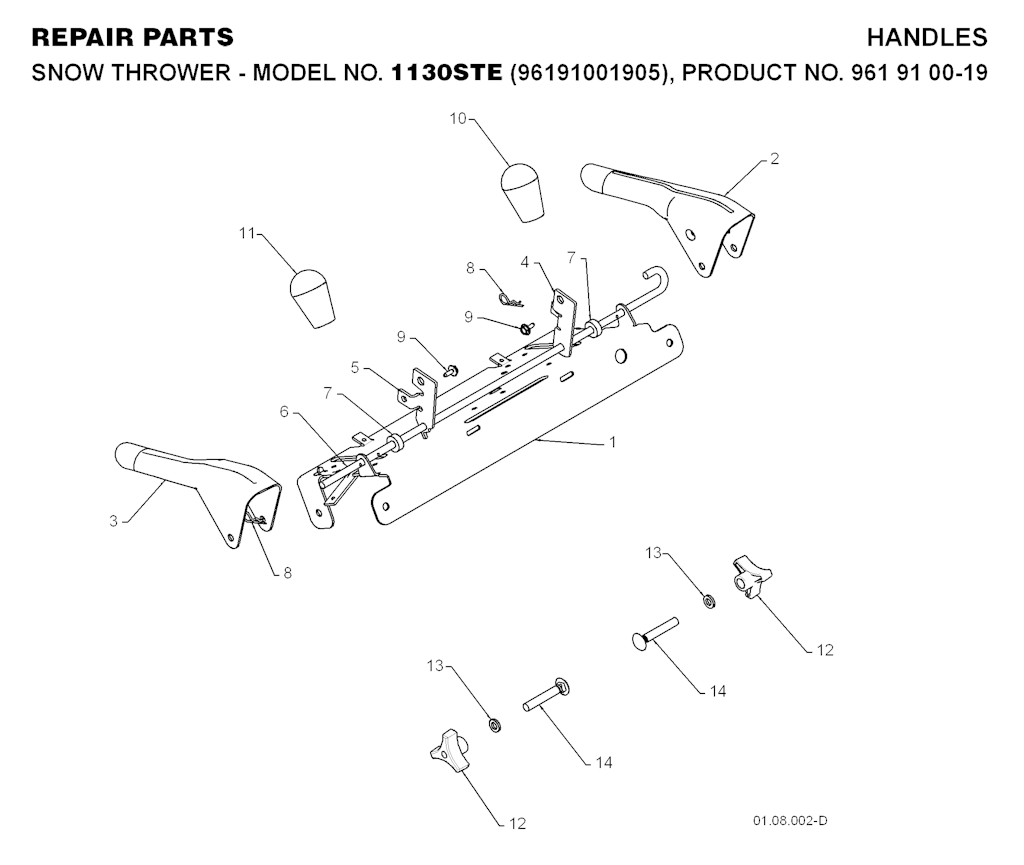 REPAIR PARTS
HANDLES

SNOW THROWER - MODEL NO. 1130STE (96191001905), PRODUCT NO. 961 91 00-19

10
2
11
8
4
7
9
9
5
7
6
1
3
8
13
12
14
13
14
12

01.08.002-D