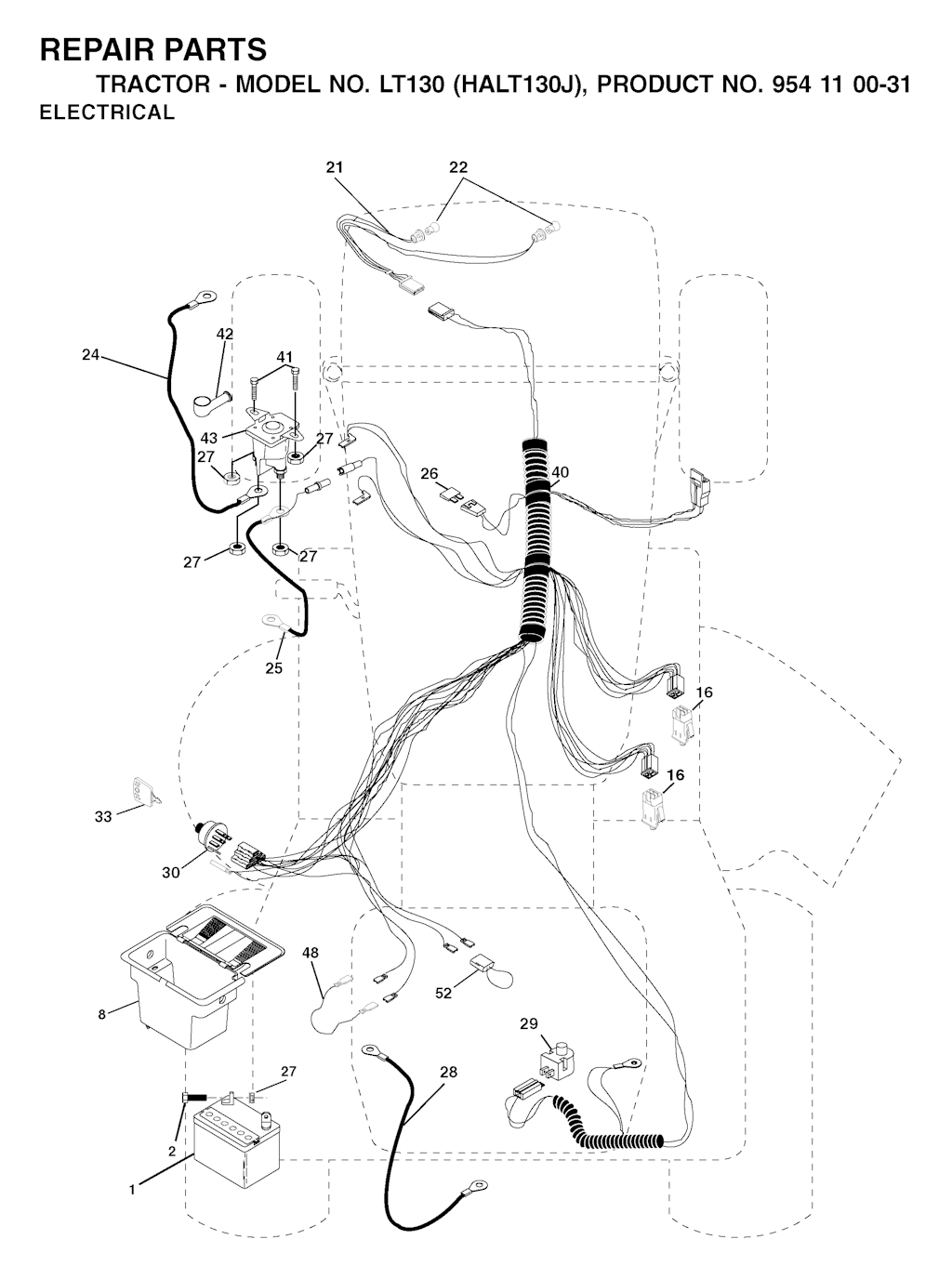 REPAIR PARTS
TRACTOR - MODEL NO. LT130 (HALT130J), PRODUCT NO. 954 11 00-31
ELECTRICAL

21
22
24
42
41
43
27
27
26
40
27
27
25
16
16
33
30
48
52
8
29
27
28
2
1