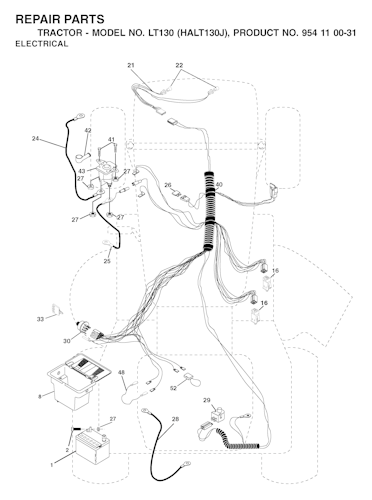 REPAIR PARTS
TRACTOR - MODEL NO. LT130 (HALT130J), PRODUCT NO. 954 11 00-31
ELECTRICAL

21
22
24
42
41
43
27
27
26
40
27
27
25
16
16
33
30
8
48
52
29
27
28
2
1