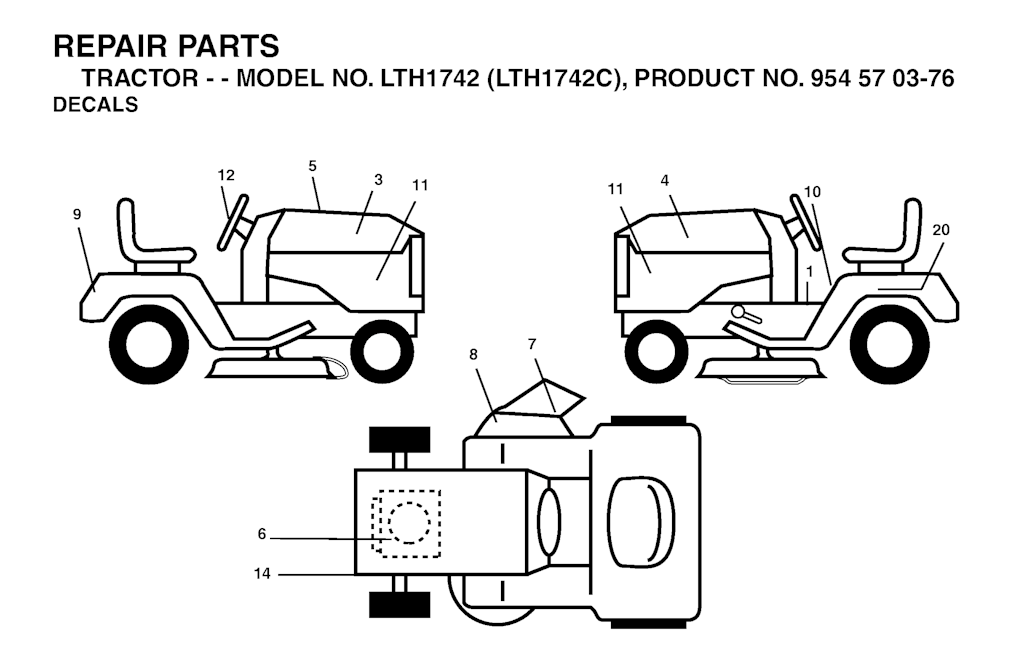 REPAIR PARTS
TRACTOR - - MODEL NO. LTH1742 (LTH1742C), PRODUCT NO. 954 57 03-76
DECALS

12
5
3
11
9
11
4
10
20
1
8
7
6
14