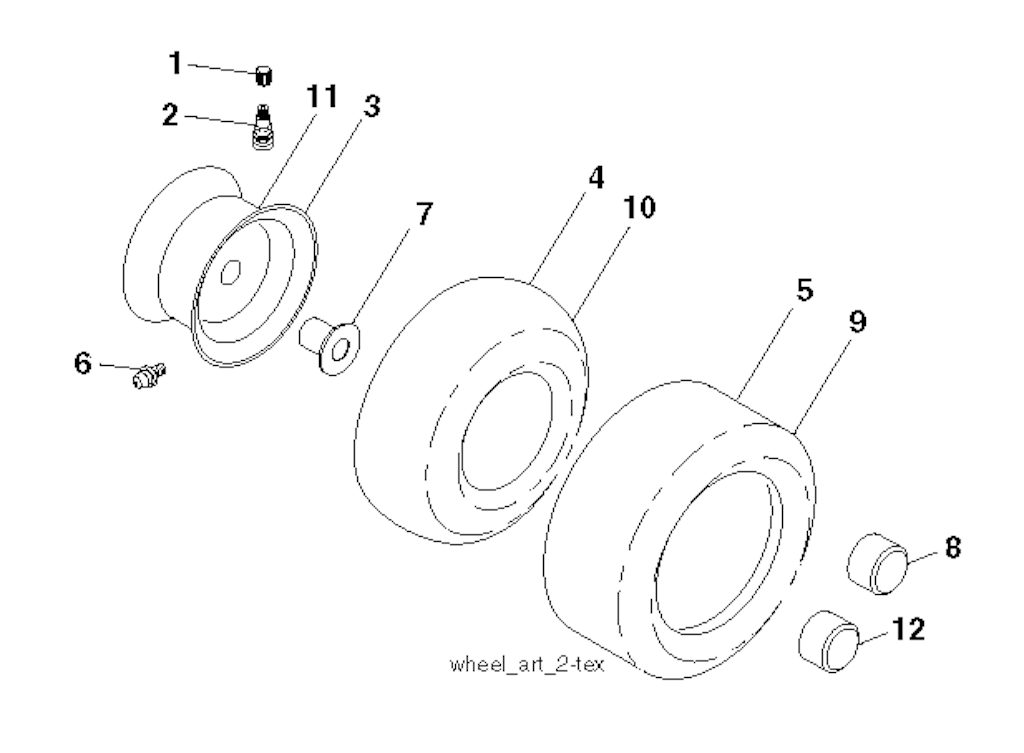 1
2
11
3
7
4
10
5
9
6
8
12
wheel_art_2-tex